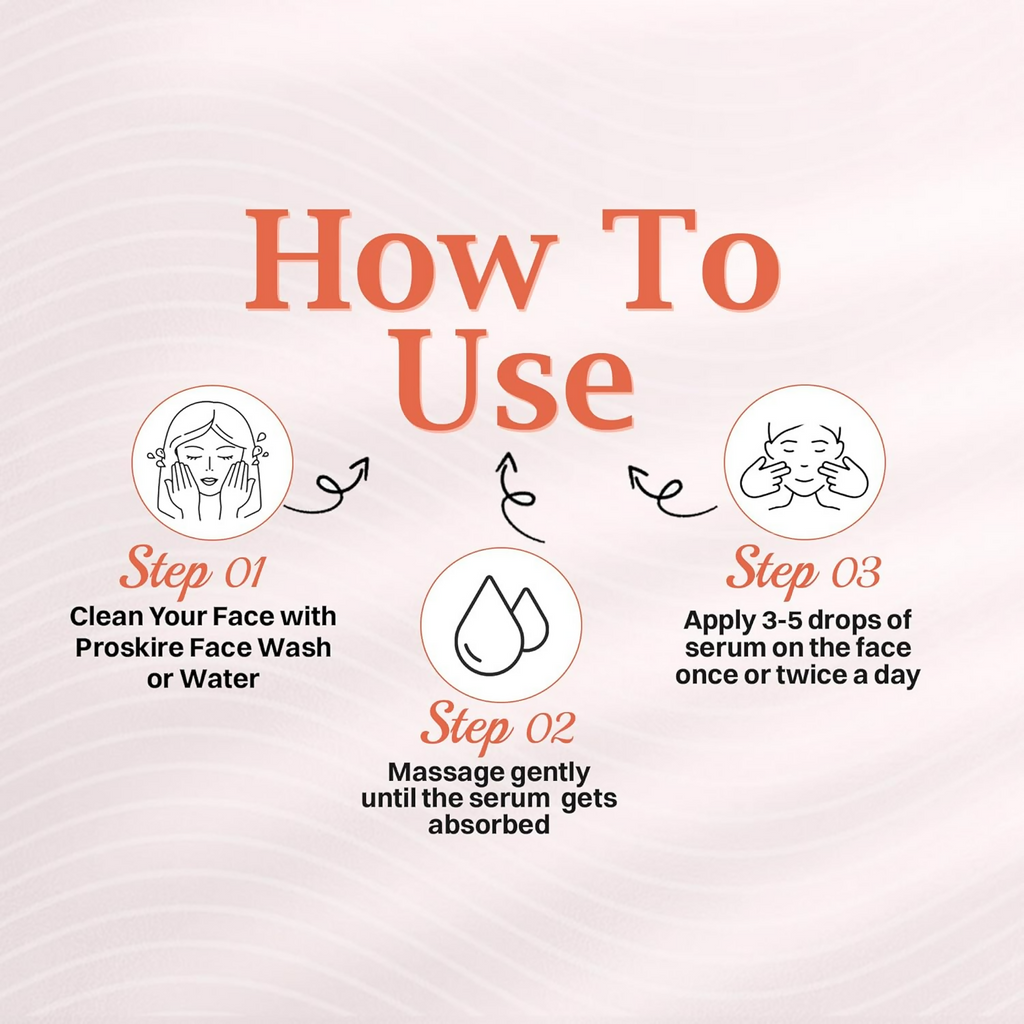 How To Use

Step 01
Clean Your Face with Proskire Face Wash or Water

Step 02
Massage gently until the serum gets absorbed

Step 03
Apply 3-5 drops of serum on the face once or twice a day