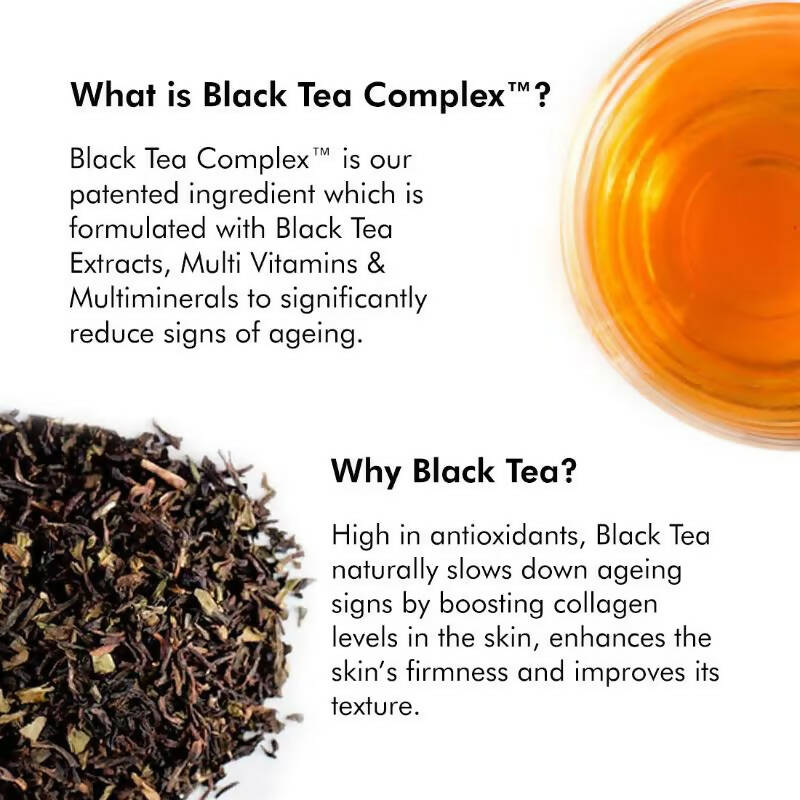 What is Black Tea Complex™?

Black Tea Complex™ is our patented ingredient which is formulated with Black Tea Extracts, Multi Vitamins & Multiminerals to significantly reduce signs of ageing.

Why Black Tea?

High in antioxidants, Black Tea naturally slows down ageing signs by boosting collagen levels in the skin, enhances the skin's firmness and improves its texture.