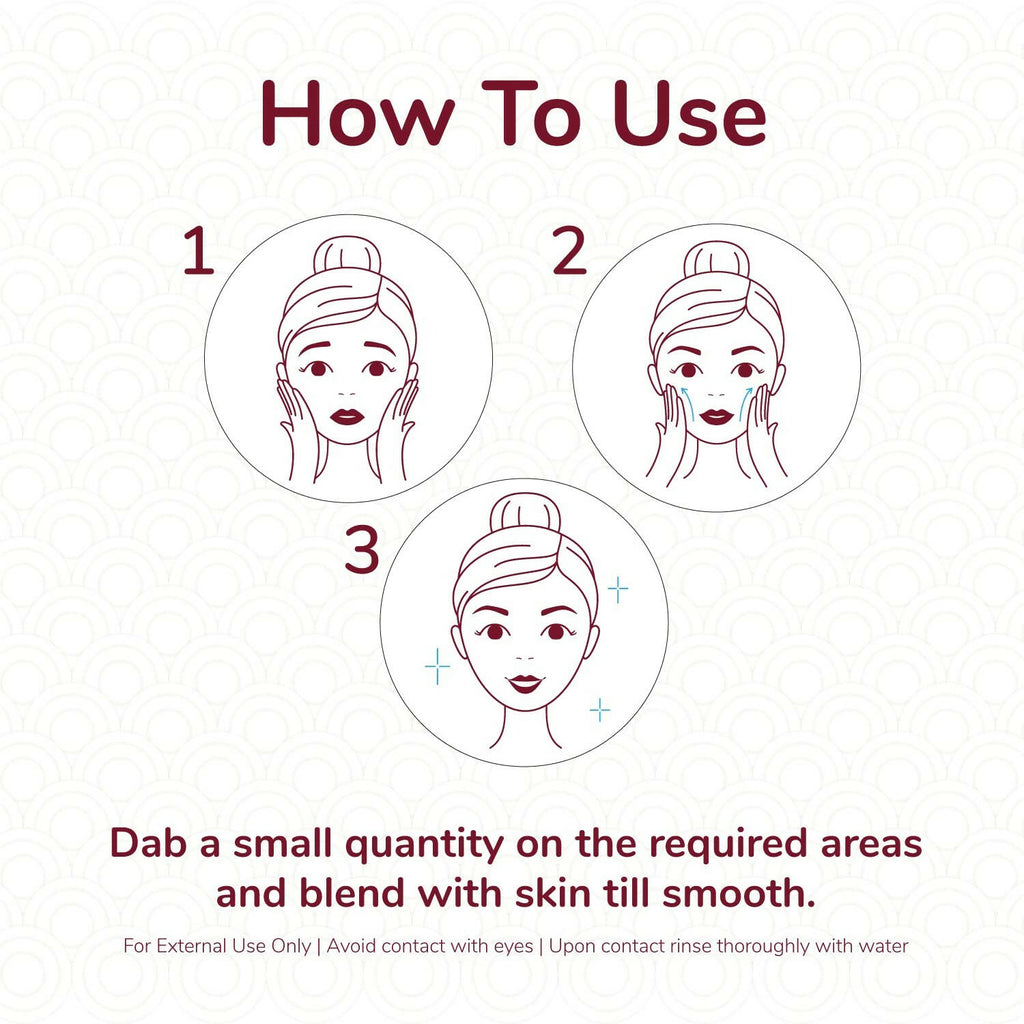 How To Use

1

2

3

Dab a small quantity on the required areas and blend with skin till smooth.

For External Use Only | Avoid contact with eyes | Upon contact rinse thoroughly with water