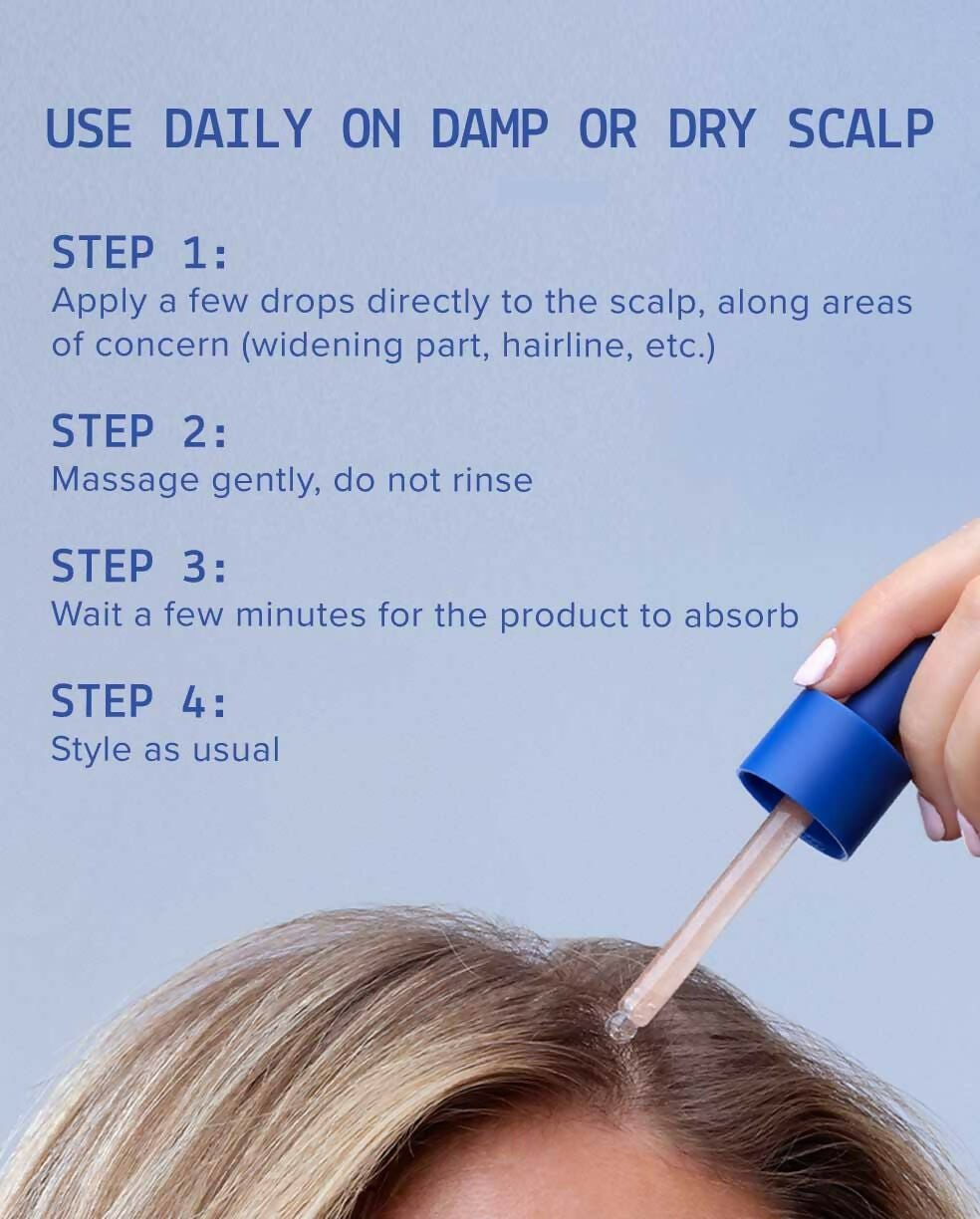 USE DAILY ON DAMP OR DRY SCALP

STEP 1:
Apply a few drops directly to the scalp, along areas of concern (widening part, hairline, etc.)

STEP 2:
Massage gently, do not rinse

STEP 3:
Wait a few minutes for the product to absorb

STEP 4:
Style as usual