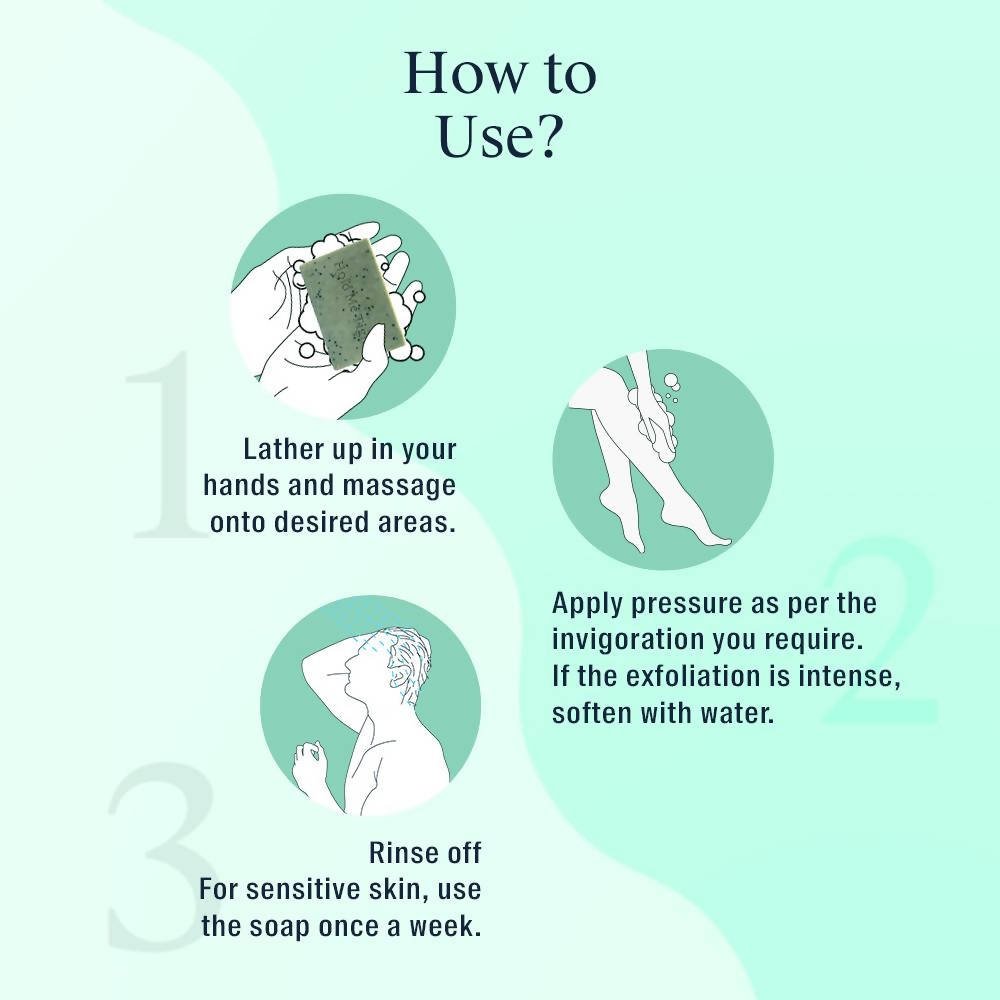 How to Use?

1

Lather up in your hands and massage onto desired areas.

2

Apply pressure as per the invigoration you require. If the exfoliation is intense, soften with water.

3

Rinse off
For sensitive skin, use the soap once a week.