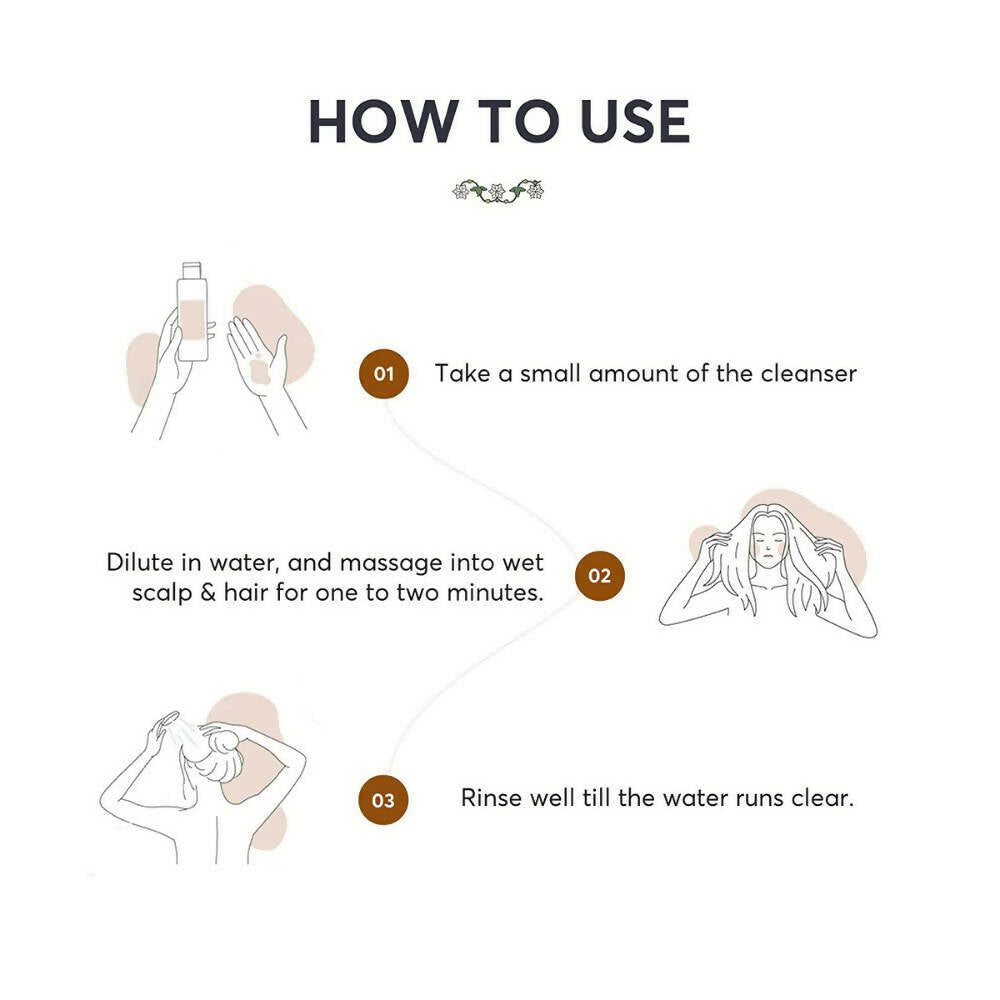 HOW TO USE

01 Take a small amount of the cleanser

Dilute in water, and massage into wet scalp & hair for one to two minutes. 02

03 Rinse well till the water runs clear.