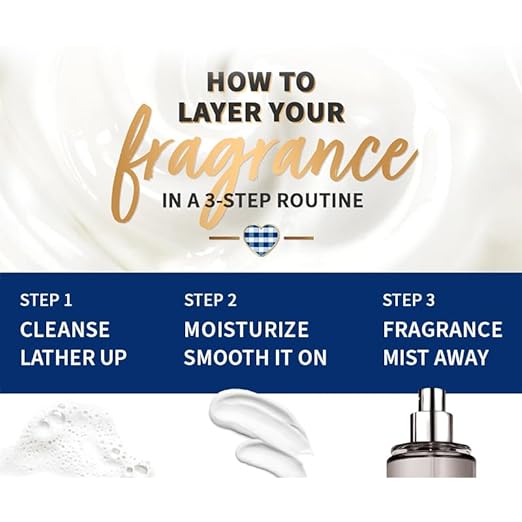 HOW TO LAYER YOUR fragrance IN A 3-STEP ROUTINE

STEP 1
CLEANSE
LATHER UP

STEP 2
MOISTURIZE
SMOOTH IT ON

STEP 3
FRAGRANCE
MIST AWAY