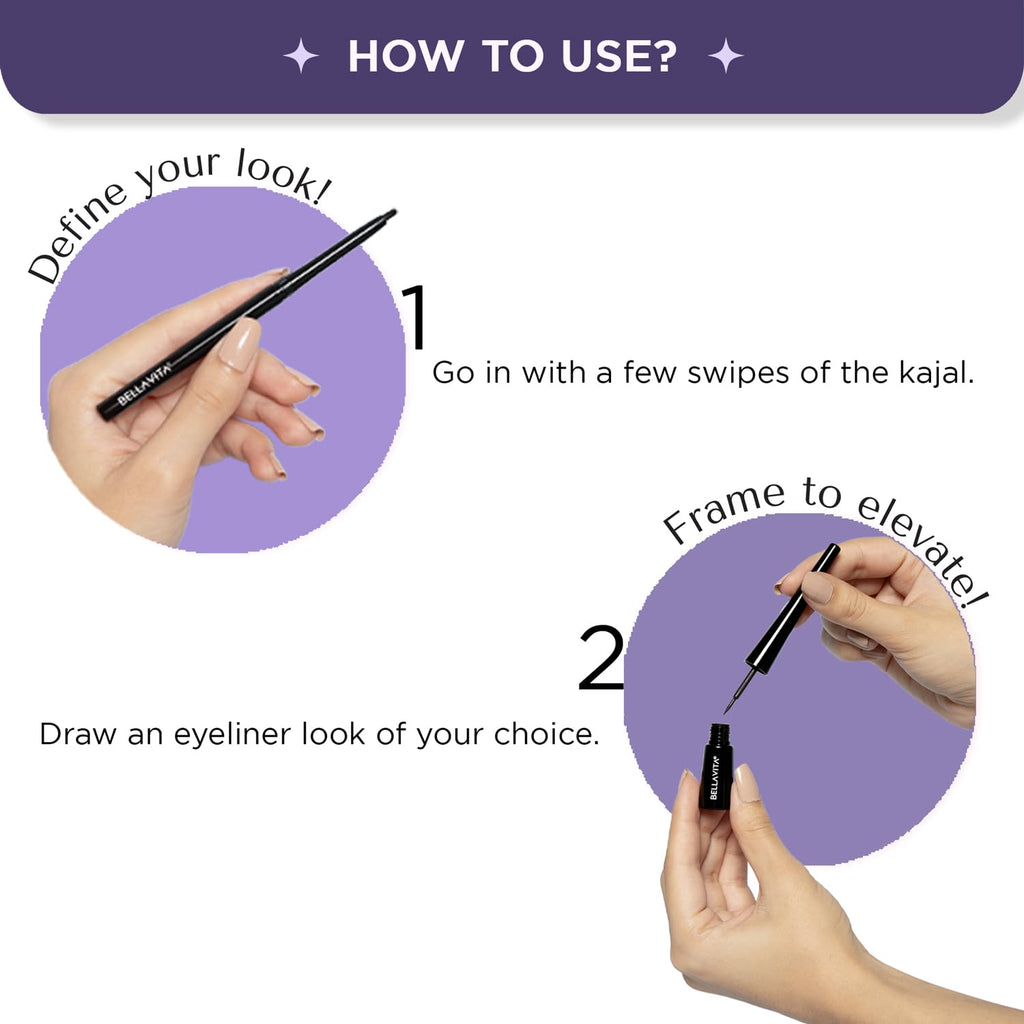 HOW TO USE?

Define your look!

BELLAVITA

1

Go in with a few swipes of the kajal.

Frame to elevate!

2

Draw an eyeliner look of your choice.

BELLAVITA