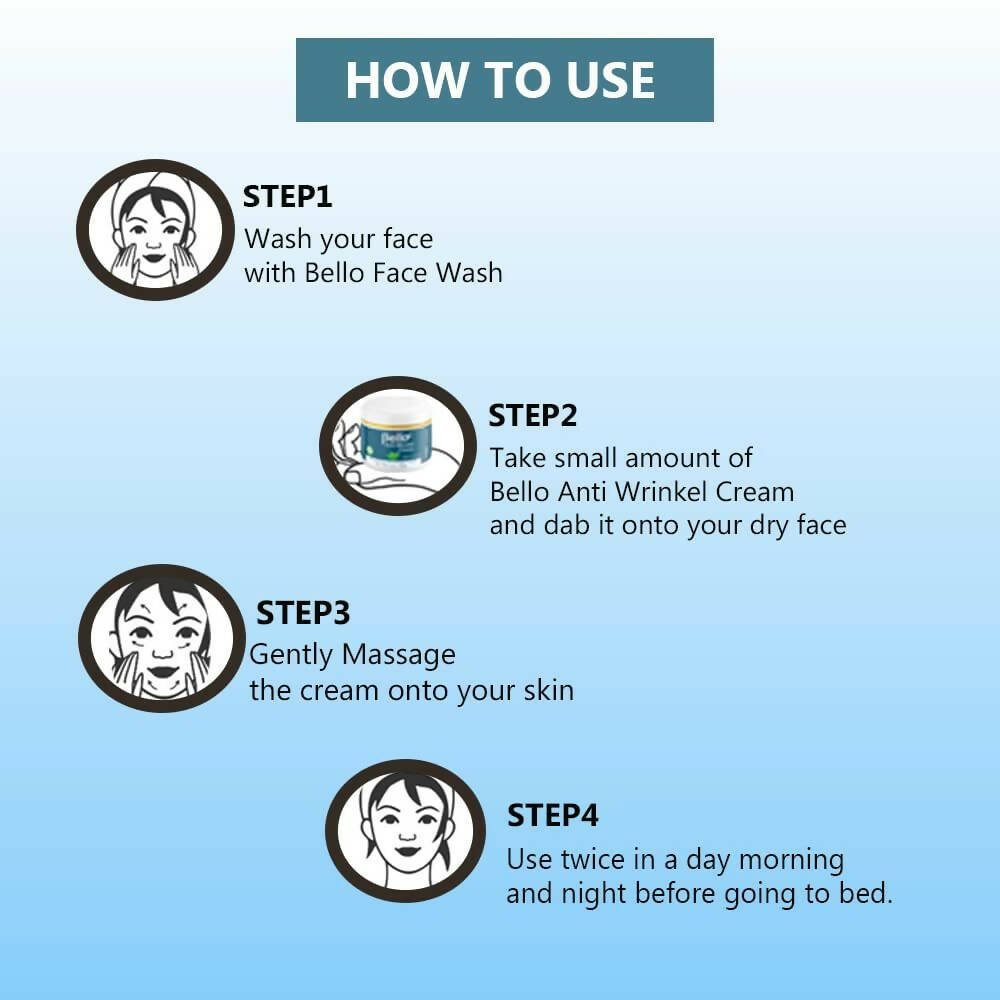 HOW TO USE

STEP1
Wash your face
with Bello Face Wash

Bello

STEP2
Take small amount of
Bello Anti Wrinkel Cream
and dab it onto your dry face

STEP3
Gently Massage
the cream onto your skin

STEP4
Use twice in a day morning
and night before going to bed.