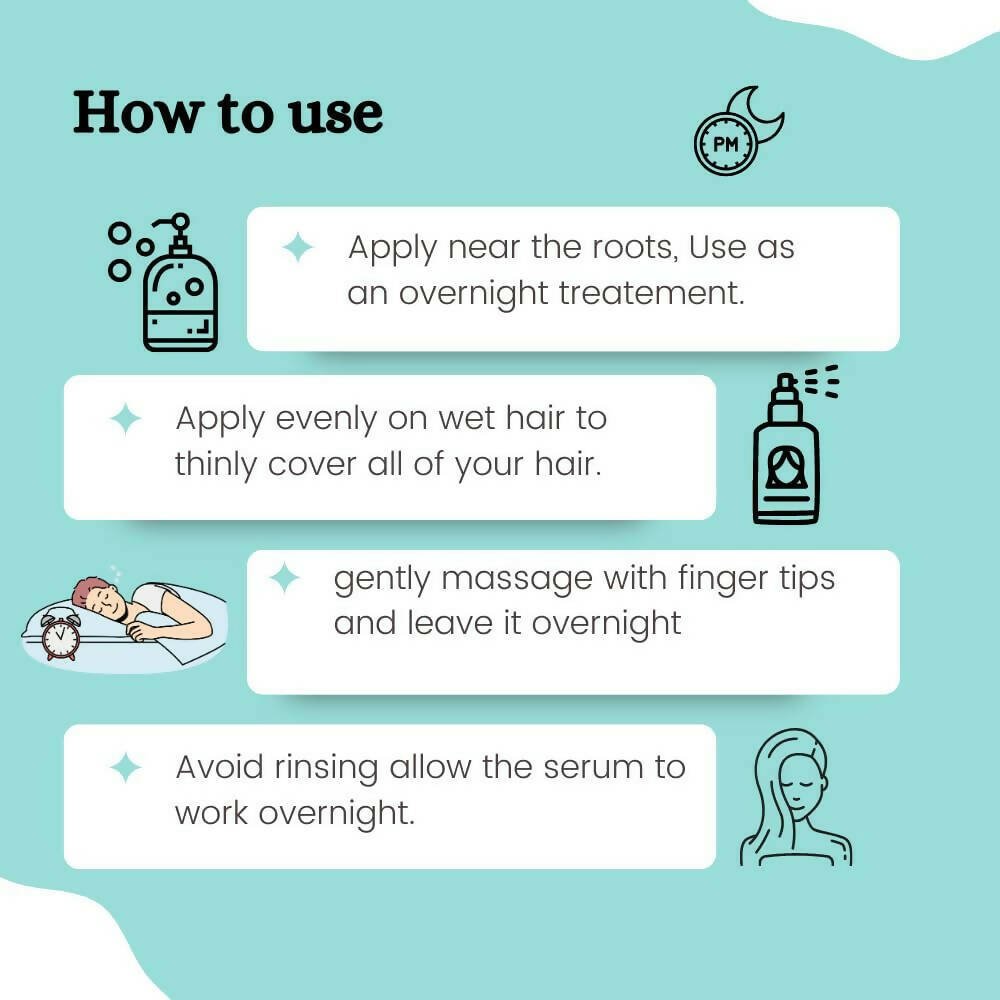 How to use

PM

Apply near the roots, Use as an overnight treatement.

Apply evenly on wet hair to thinly cover all of your hair.

gently massage with finger tips and leave it overnight

Avoid rinsing allow the serum to work overnight.