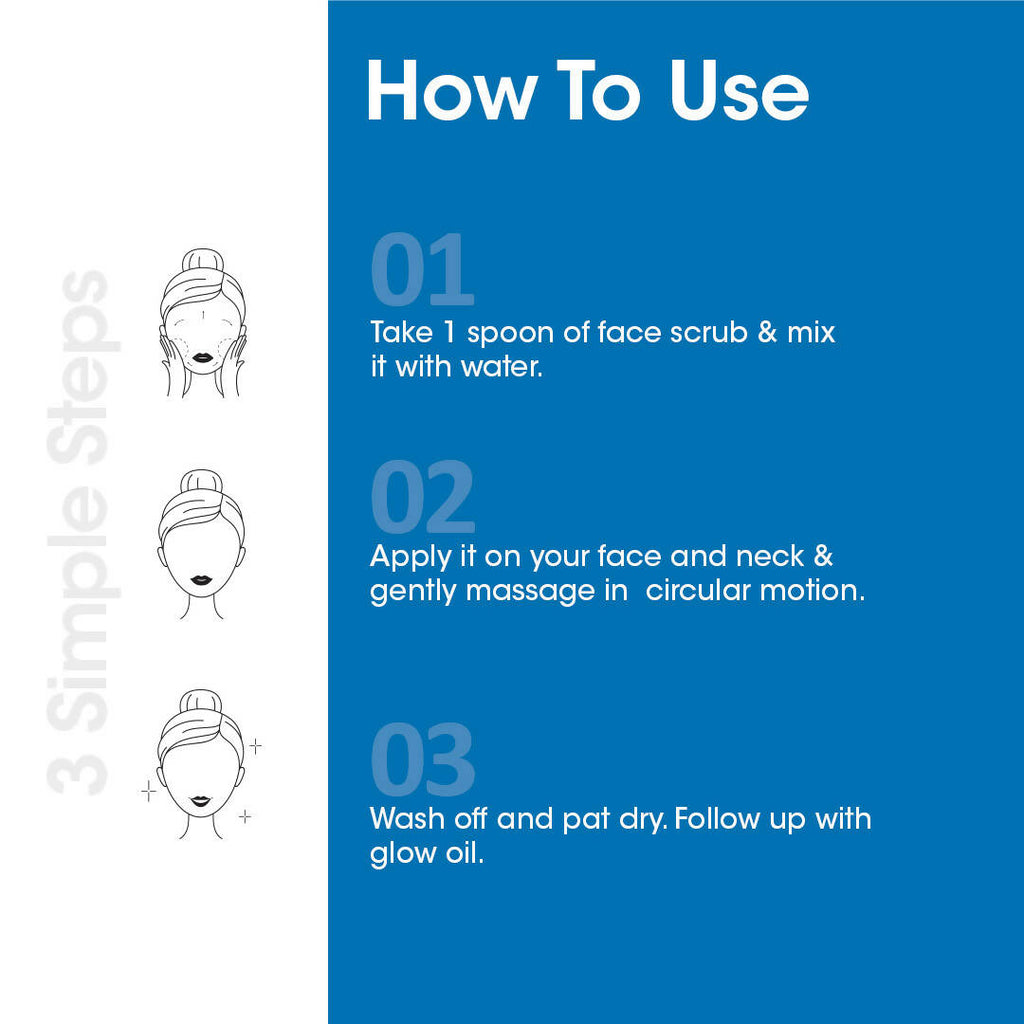 3 Simple Steps

How To Use

01
Take 1 spoon of face scrub & mix it with water.

02
Apply it on your face and neck & gently massage in  circular motion.

03
Wash off and pat dry. Follow up with glow oil.