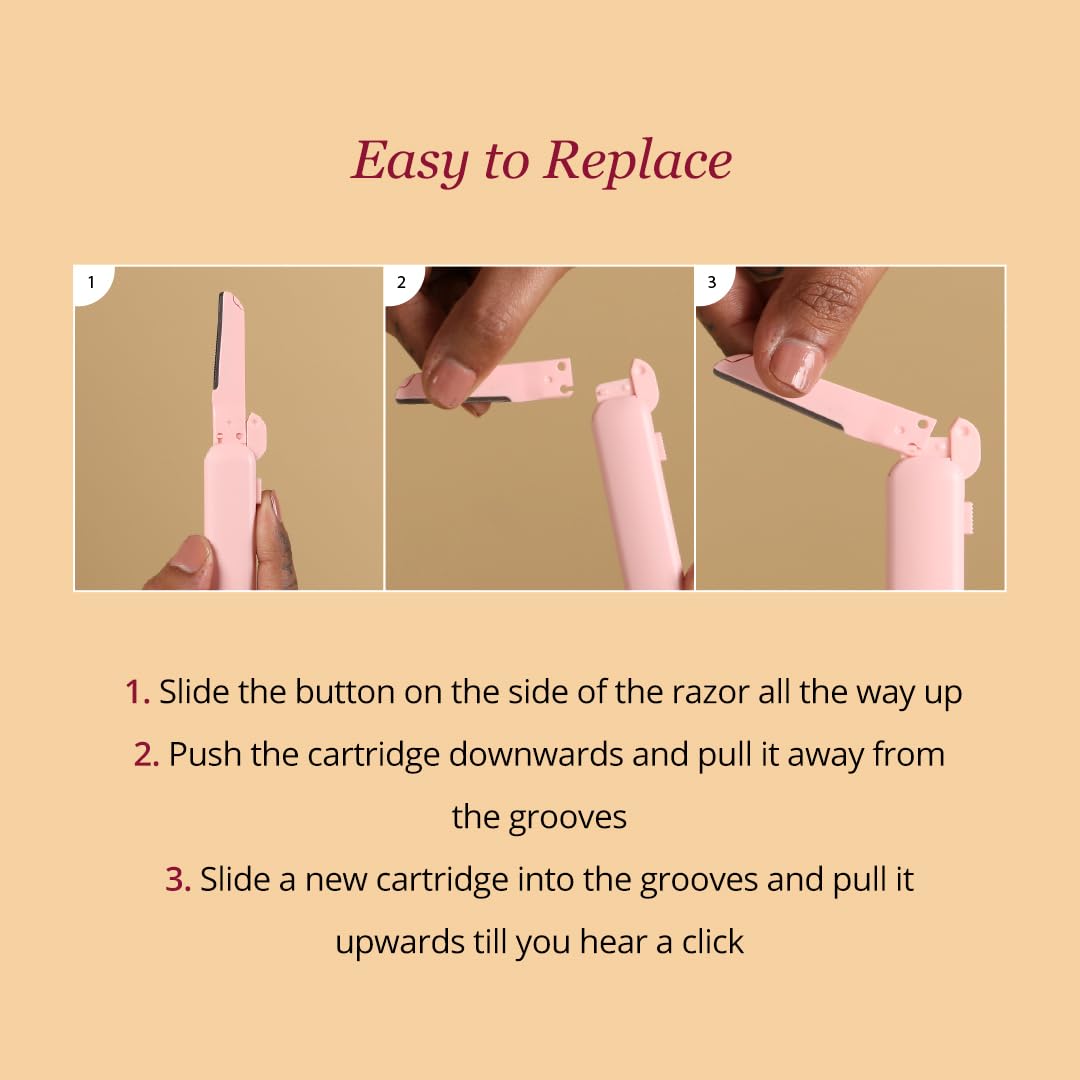 Easy to Replace

1

2

3

1. Slide the button on the side of the razor all the way up

2. Push the cartridge downwards and pull it away from the grooves

3. Slide a new cartridge into the grooves and pull it upwards till you hear a click