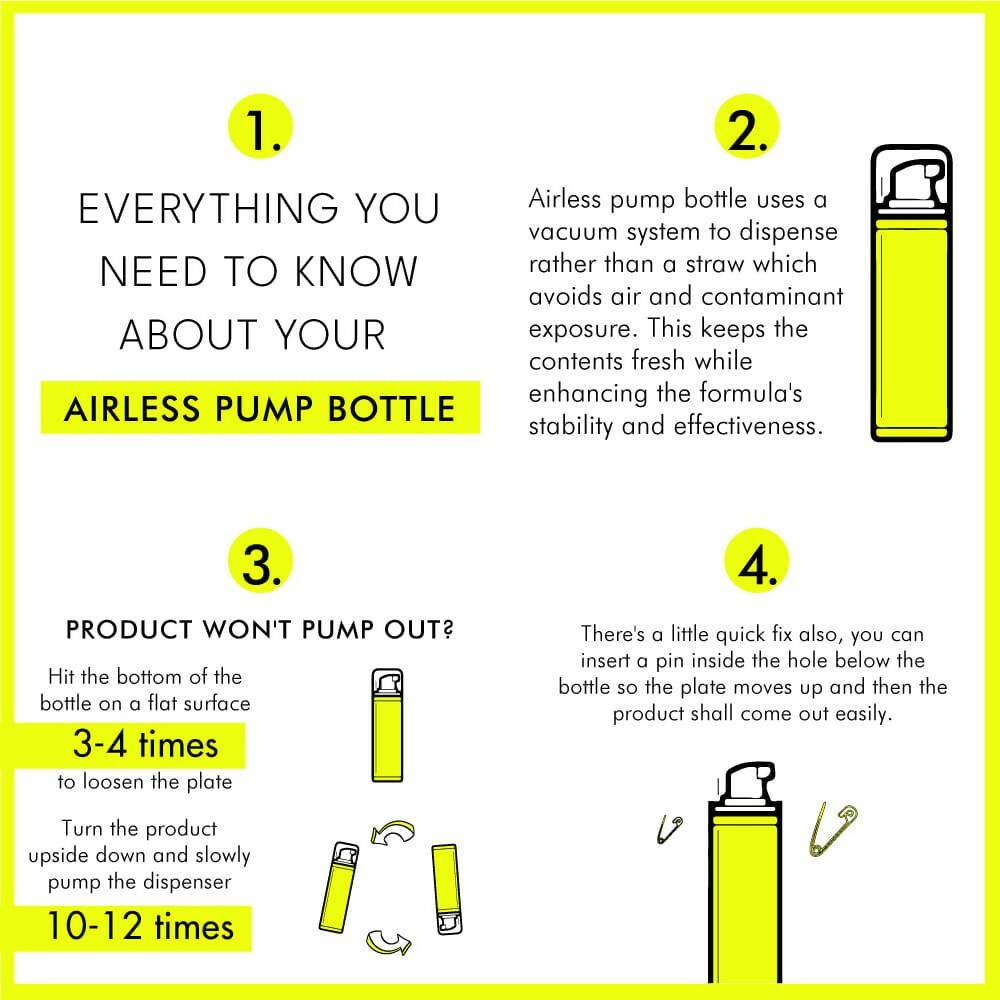 1.

EVERYTHING YOU NEED TO KNOW ABOUT YOUR

AIRLESS PUMP BOTTLE

2.

Airless pump bottle uses a vacuum system to dispense rather than a straw which avoids air and contaminant exposure. This keeps the contents fresh while enhancing the formula's stability and effectiveness.

3.

PRODUCT WON'T PUMP OUT?

Hit the bottom of the bottle on a flat surface

3-4 times

to loosen the plate

Turn the product upside down and slowly pump the dispenser

10-12 times

4.

There's a little quick fix also, you can insert a pin inside the hole below the bottle so the plate moves up and then the product shall come out easily.