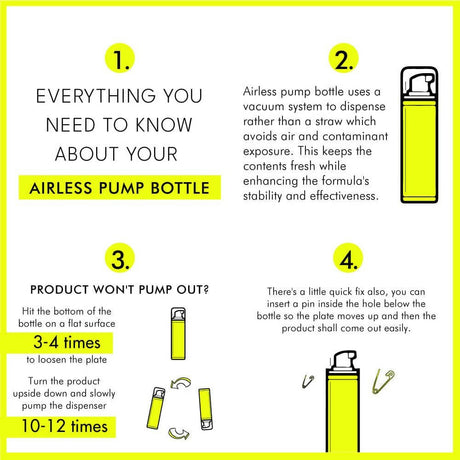 1.

EVERYTHING YOU NEED TO KNOW ABOUT YOUR

AIRLESS PUMP BOTTLE

2.

Airless pump bottle uses a vacuum system to dispense rather than a straw which avoids air and contaminant exposure. This keeps the contents fresh while enhancing the formula's stability and effectiveness.

3.

PRODUCT WON'T PUMP OUT?

Hit the bottom of the bottle on a flat surface

3-4 times

to loosen the plate

Turn the product upside down and slowly pump the dispenser

10-12 times

4.

There's a little quick fix also, you can insert a pin inside the hole below the bottle so the plate moves up and then the product shall come out easily.