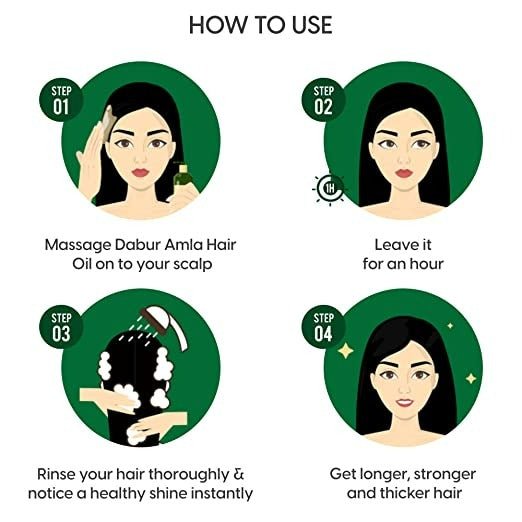 HOW TO USE

STEP 01

Massage Dabur Amla Hair Oil on to your scalp

STEP 02

1H

Leave it for an hour

STEP 03

Rinse your hair thoroughly & notice a healthy shine instantly

STEP 04

Get longer, stronger and thicker hair