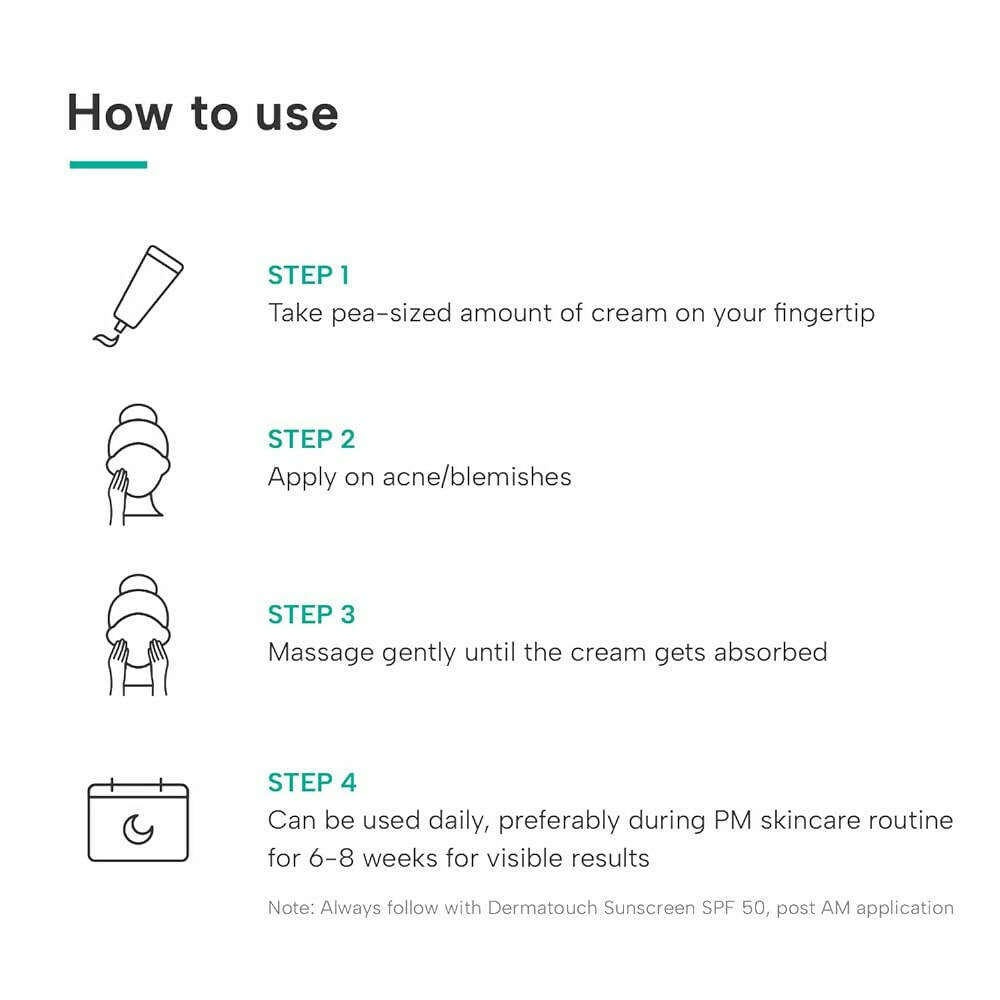 How to use

STEP 1
Take pea-sized amount of cream on your fingertip

STEP 2
Apply on acne/blemishes

STEP 3
Massage gently until the cream gets absorbed

STEP 4
Can be used daily, preferably during PM skincare routine for 6-8 weeks for visible results

Note: Always follow with Dermatouch Sunscreen SPF 50, post AM application