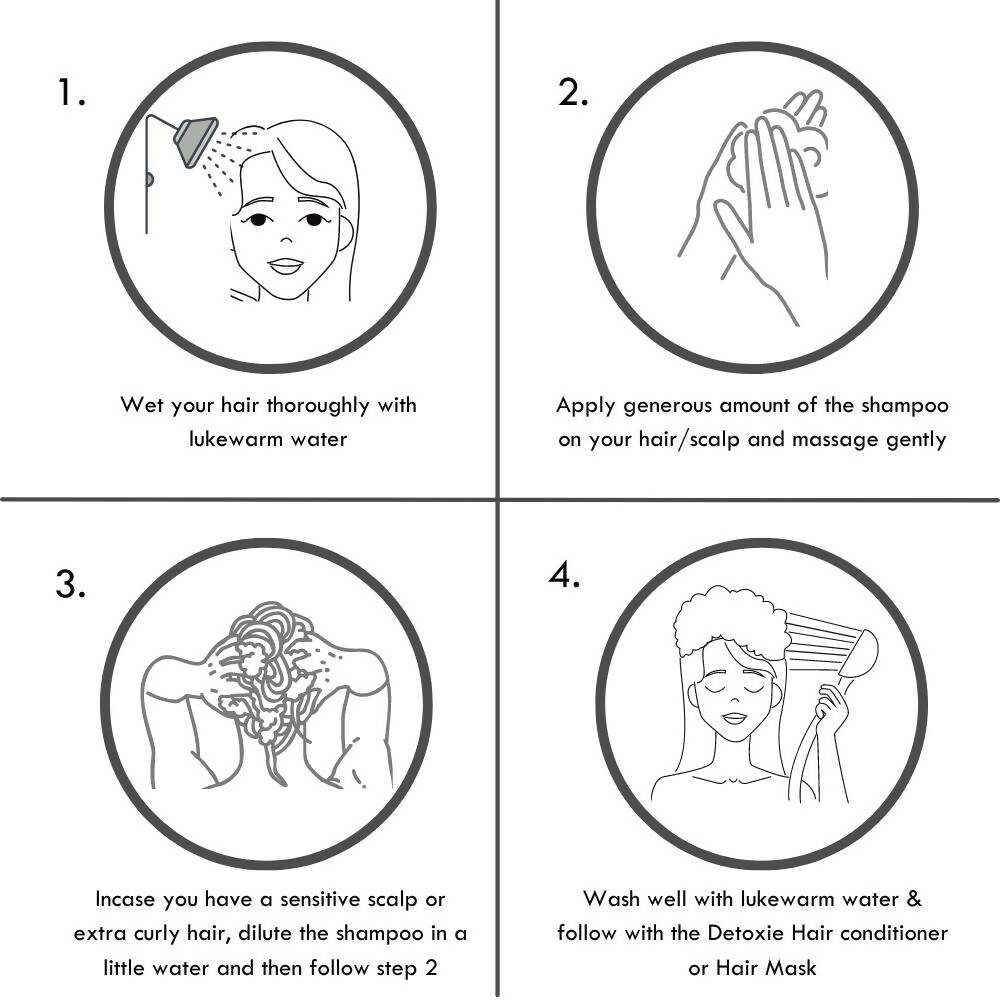 1.

Wet your hair thoroughly with lukewarm water

2.

Apply generous amount of the shampoo on your hair/scalp and massage gently

3.

Incase you have a sensitive scalp or extra curly hair, dilute the shampoo in a little water and then follow step 2

4.

Wash well with lukewarm water & follow with the Detoxie Hair conditioner or Hair Mask