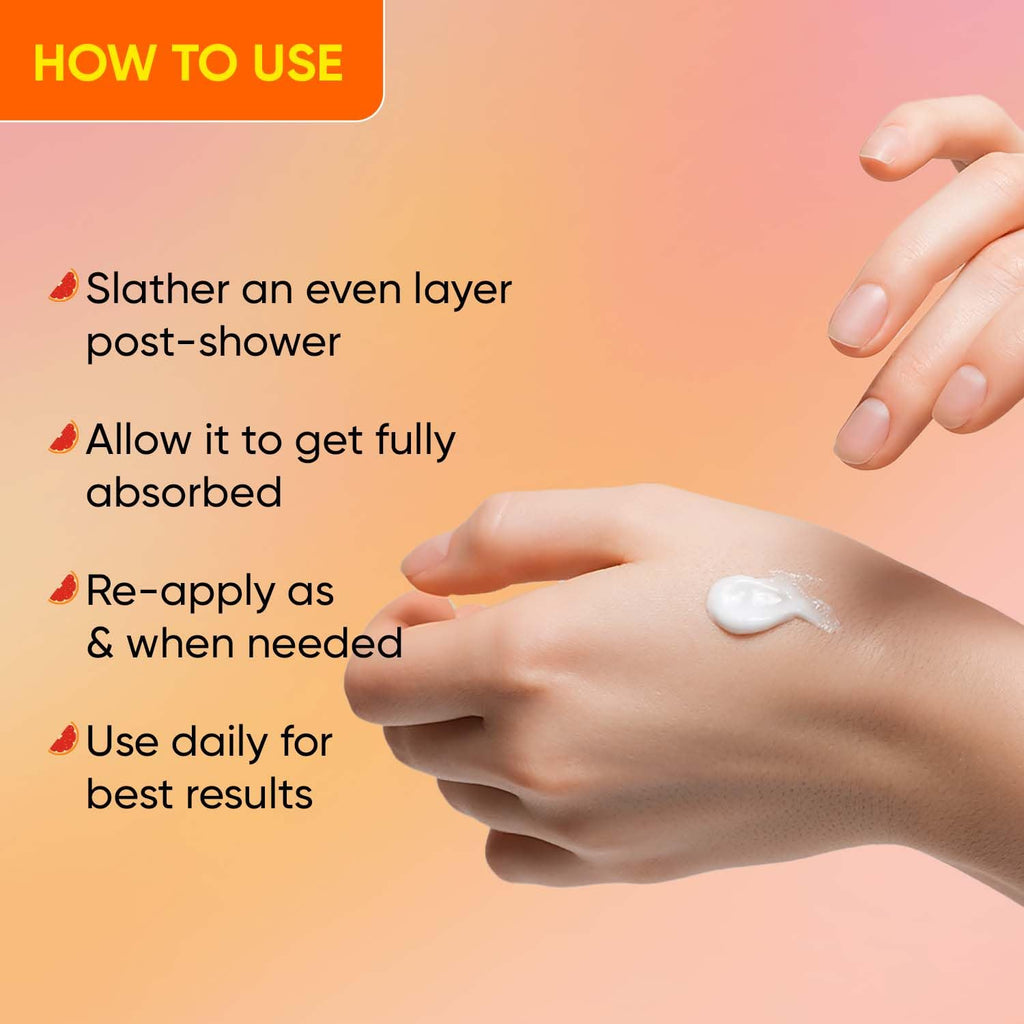 HOW TO USE

Slather an even layer post-shower

Allow it to get fully absorbed

Re-apply as & when needed

Use daily for best results