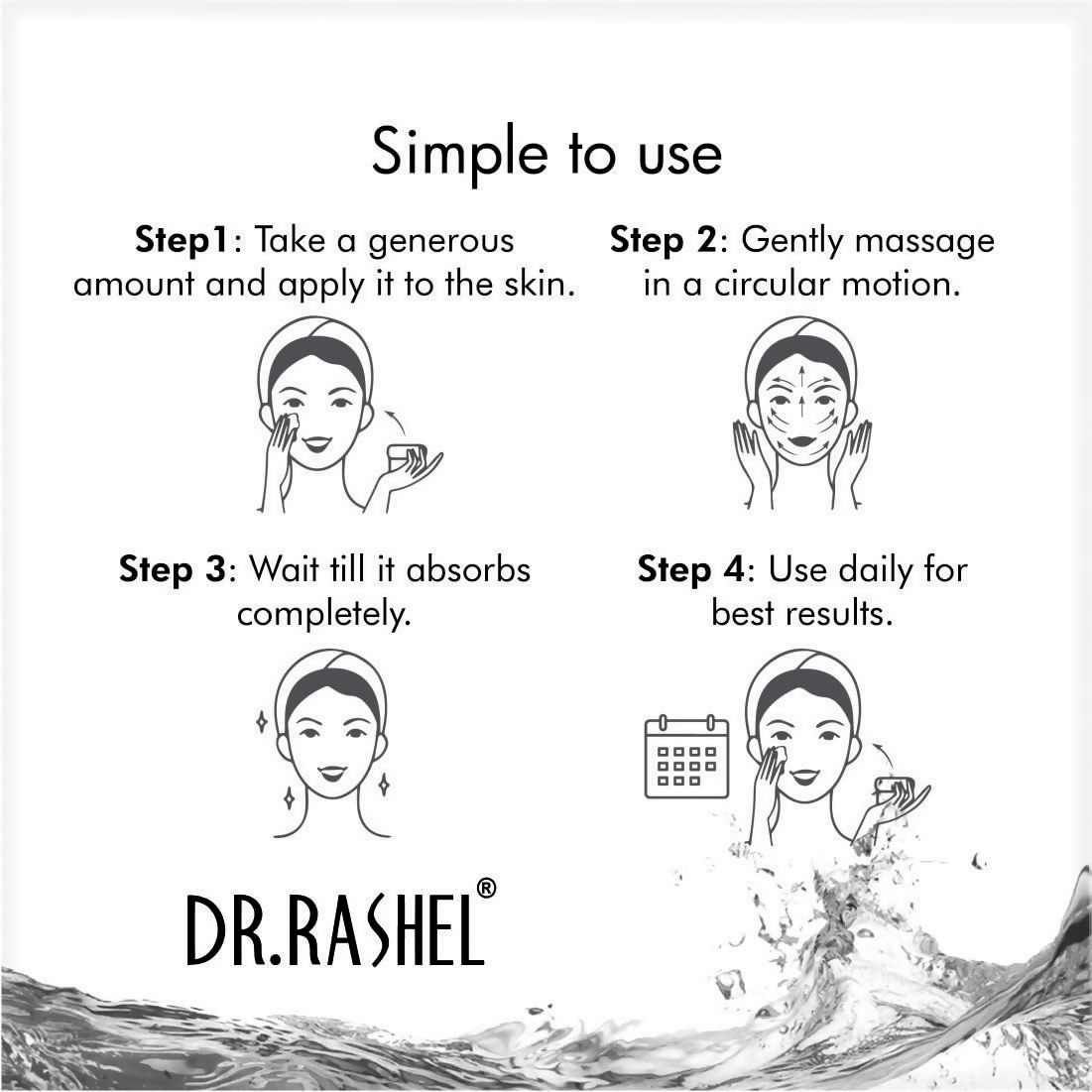 Simple to use

Step1: Take a generous amount and apply it to the skin.

Step 2: Gently massage in a circular motion.

Step 3: Wait till it absorbs completely.

Step 4: Use daily for best results.

DR.RASHEL®