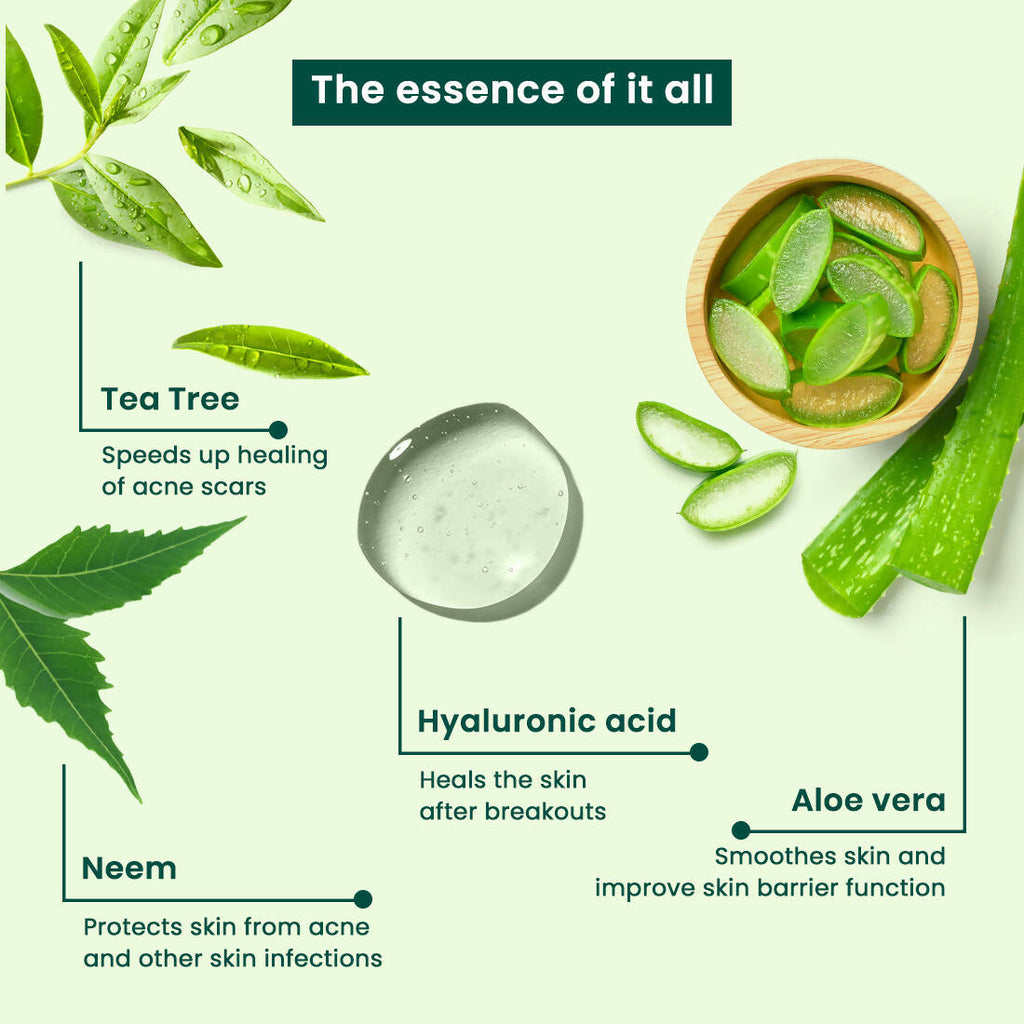 The essence of it all

Tea Tree

Speeds up healing of acne scars

Hyaluronic acid

Heals the skin after breakouts

Aloe vera

Smoothes skin and improve skin barrier function

Neem

Protects skin from acne and other skin infections