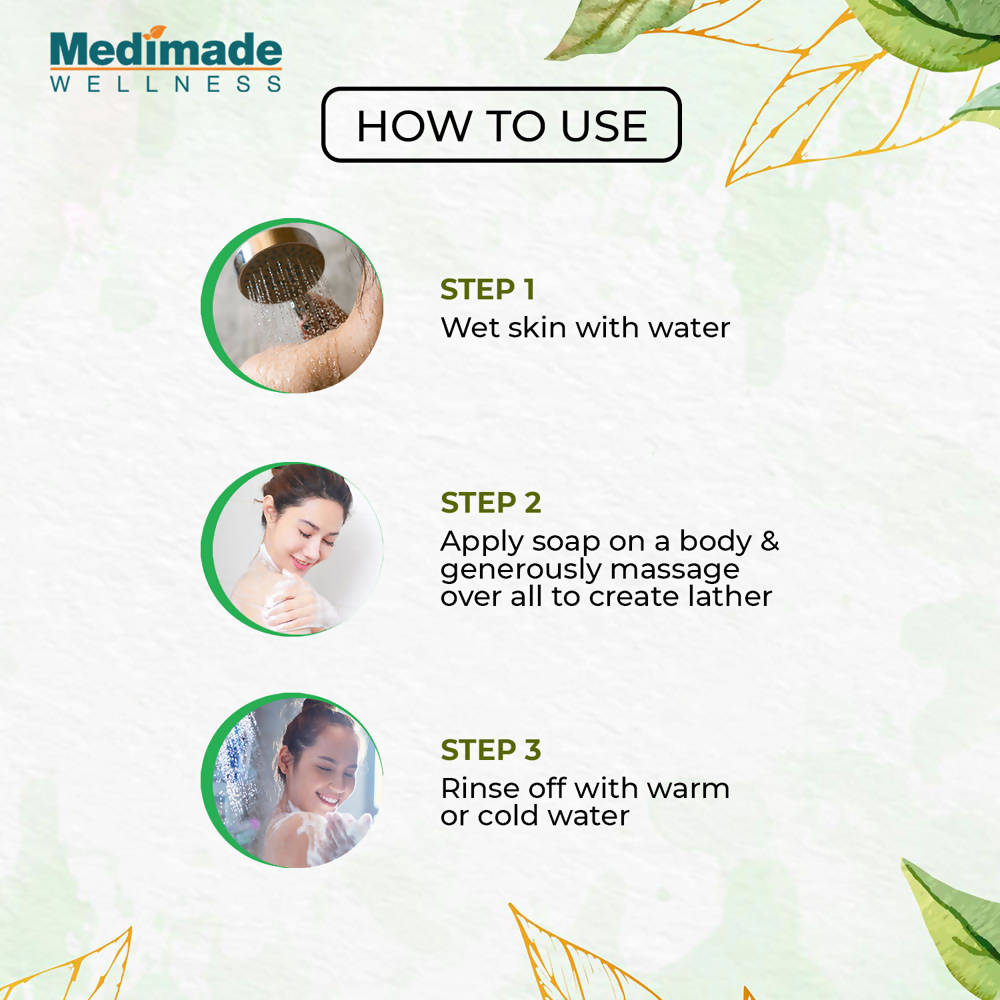 Medimade
WELLNESS

HOW TO USE

STEP 1
Wet skin with water

STEP 2
Apply soap on a body & generously massage over all to create lather

STEP 3
Rinse off with warm or cold water