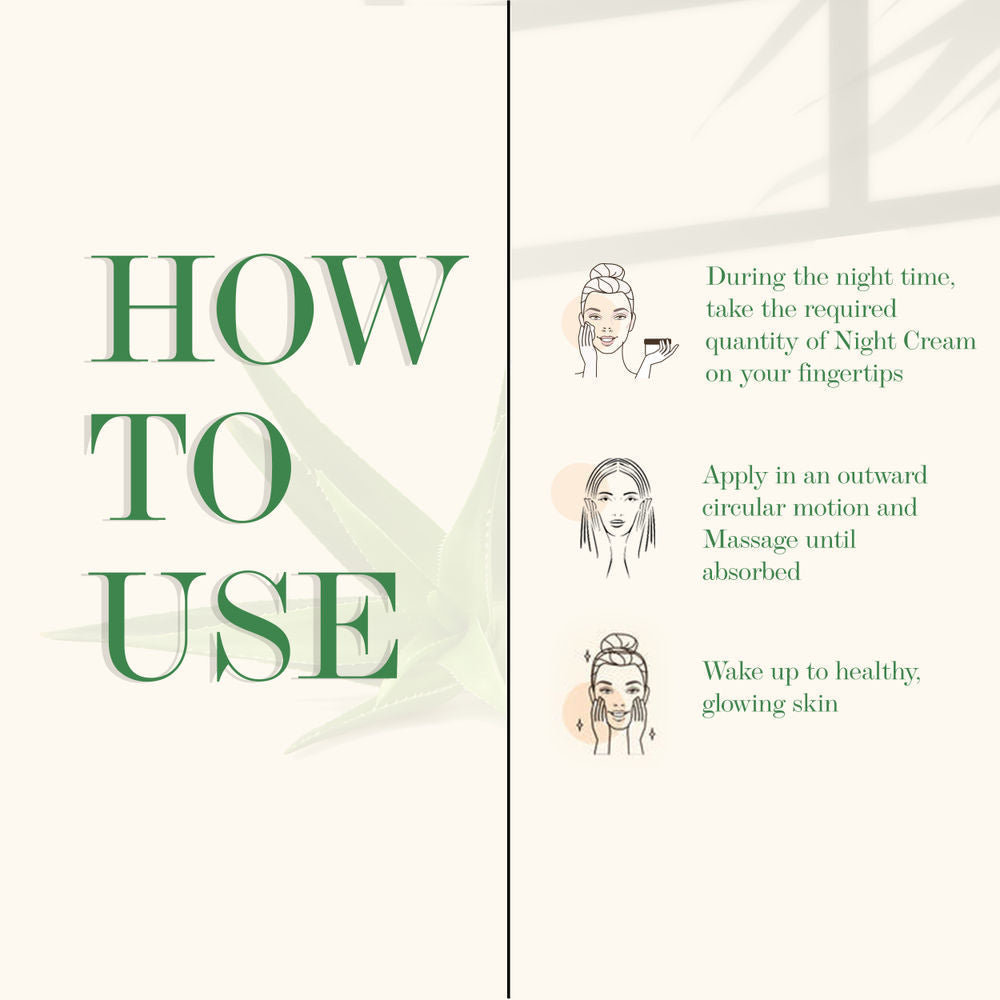 HOW TO USE

During the night time, take the required quantity of Night Cream on your fingertips

Apply in an outward circular motion and Massage until absorbed

Wake up to healthy, glowing skin