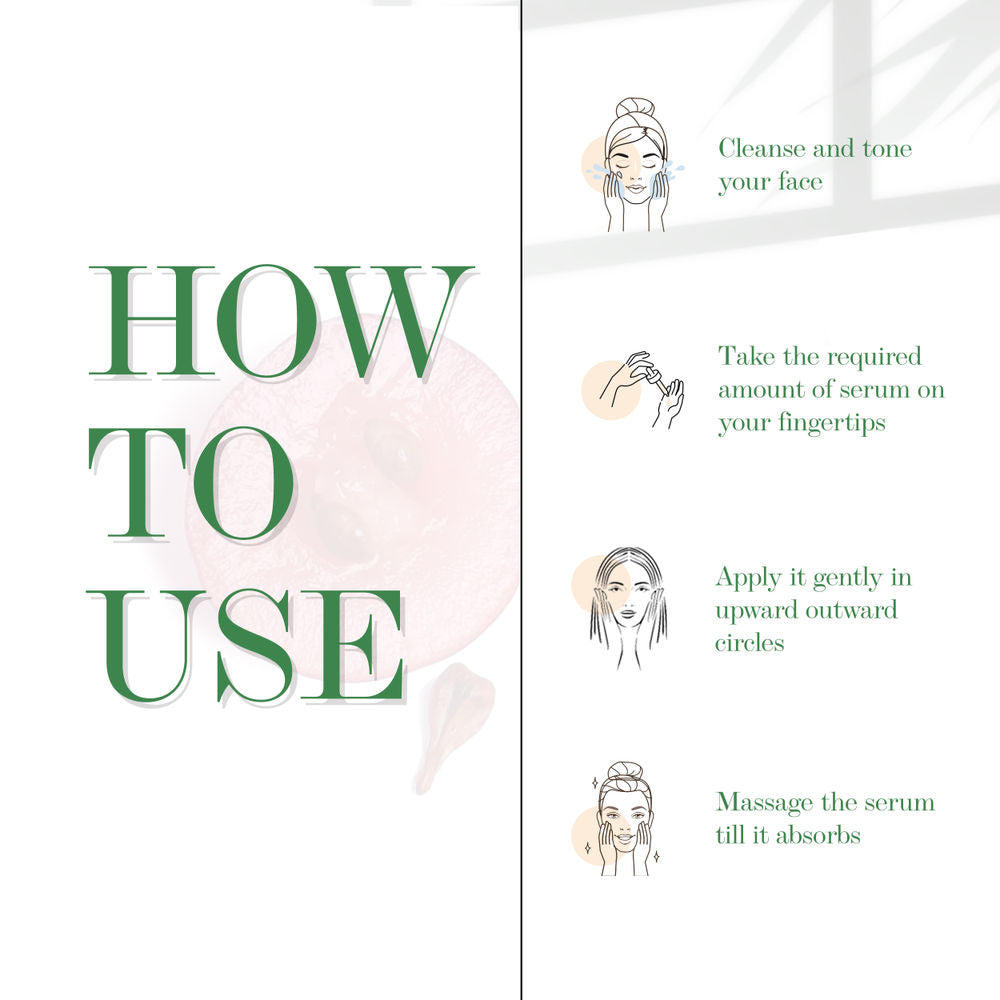 HOW TO USE

Cleanse and tone your face

Take the required amount of serum on your fingertips

Apply it gently in upward outward circles

Massage the serum till it absorbs