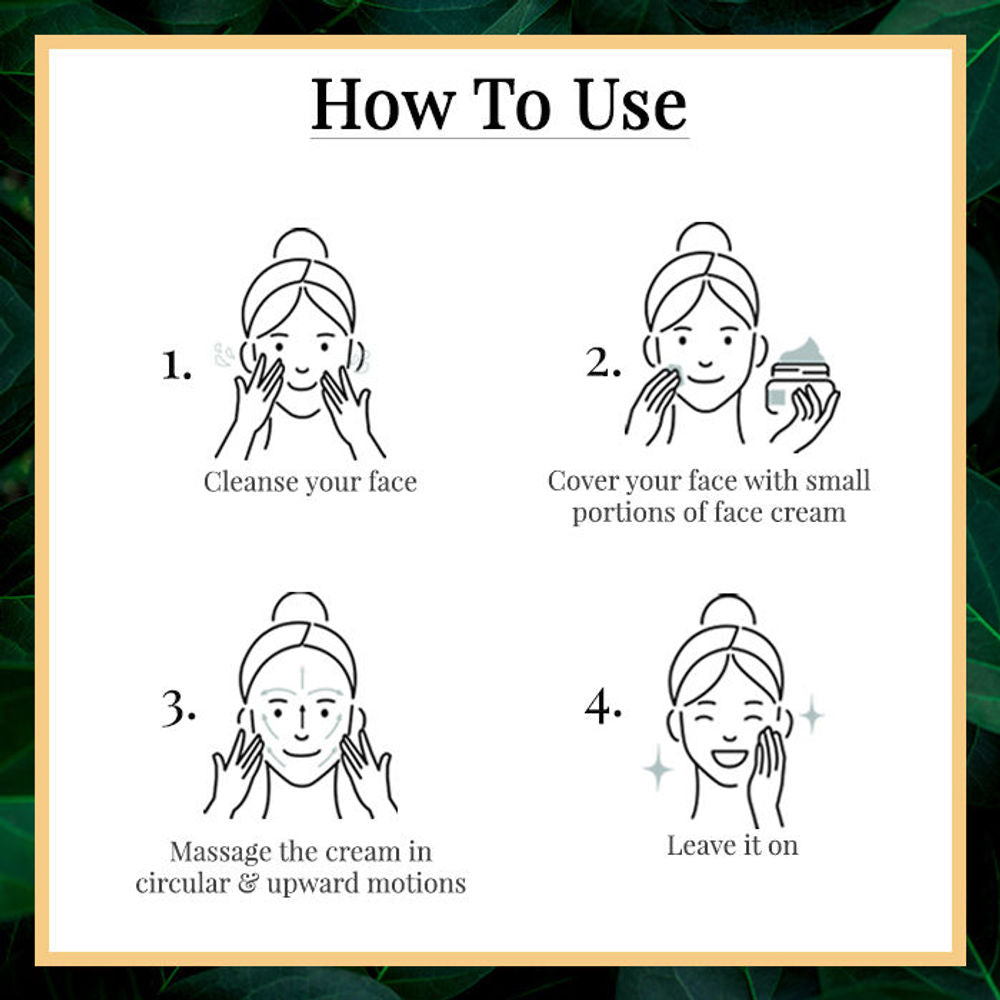 How To Use

1.
Cleanse your face

2.
Cover your face with small portions of face cream

3.
Massage the cream in circular & upward motions

4.
Leave it on