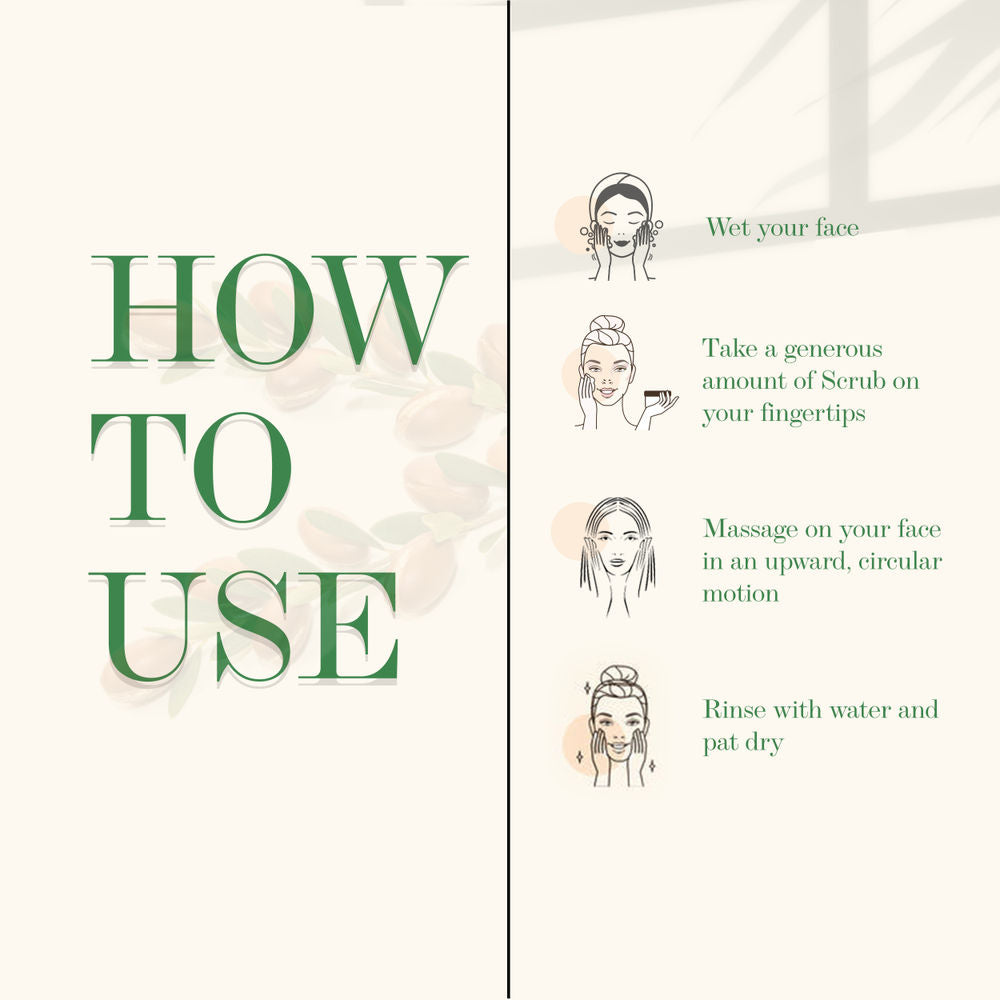 HOW TO USE

Wet your face

Take a generous amount of Scrub on your fingertips

Massage on your face in an upward, circular motion

Rinse with water and pat dry