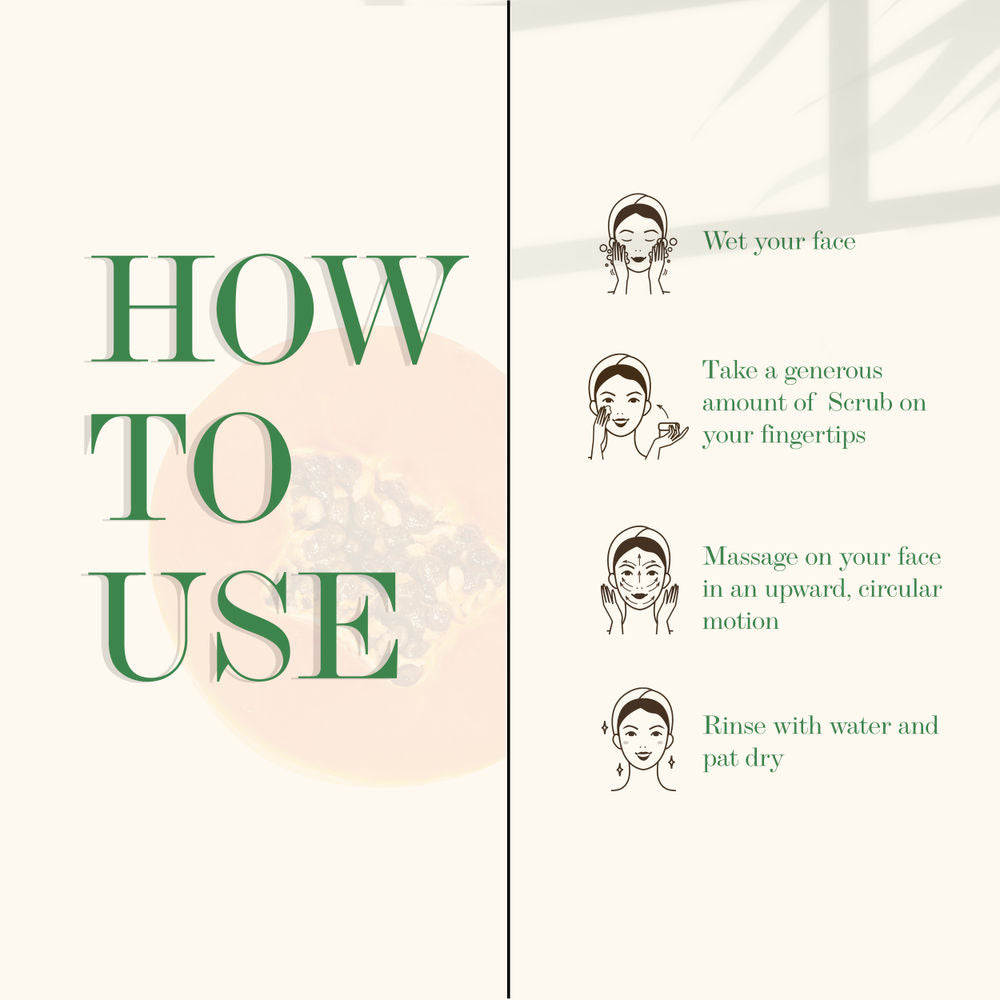 HOW TO USE

Wet your face

Take a generous amount of Scrub on your fingertips

Massage on your face in an upward, circular motion

Rinse with water and pat dry