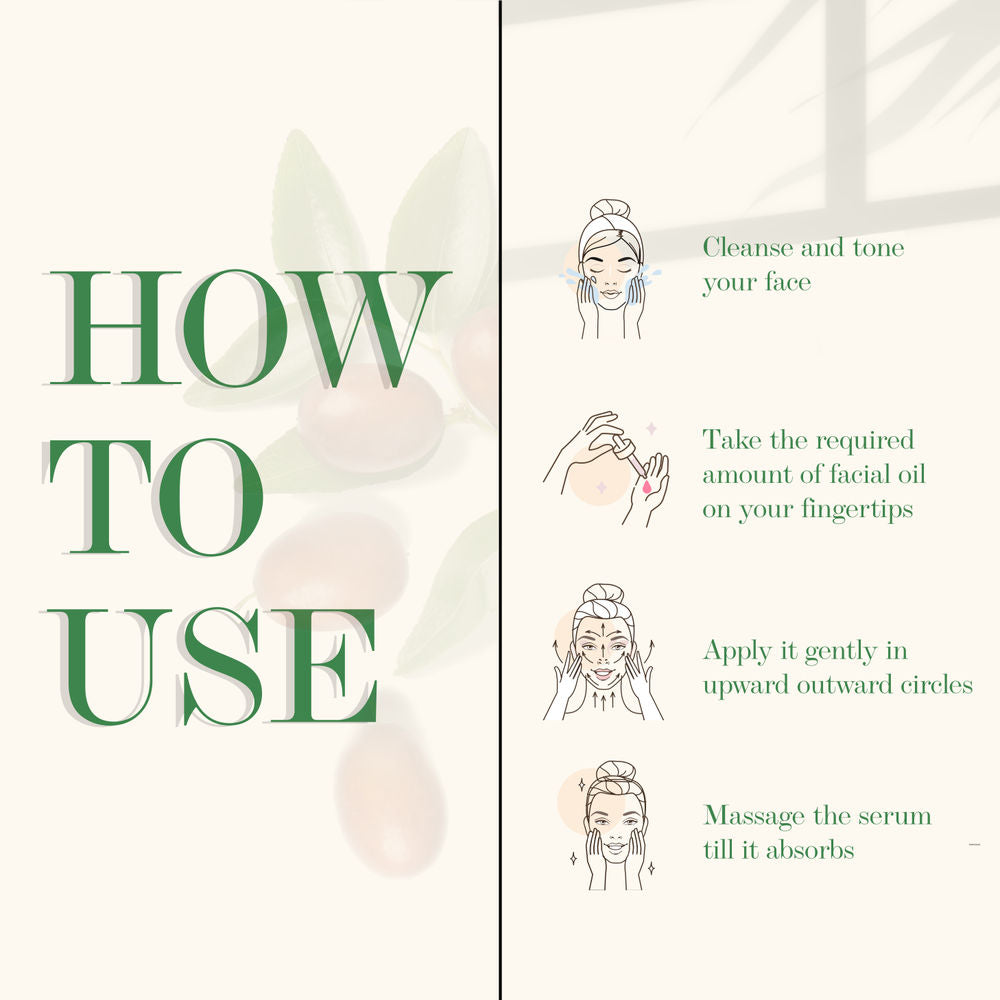 HOW
TO
USE

Cleanse and tone your face

Take the required amount of facial oil on your fingertips

Apply it gently in upward outward circles

Massage the serum till it absorbs