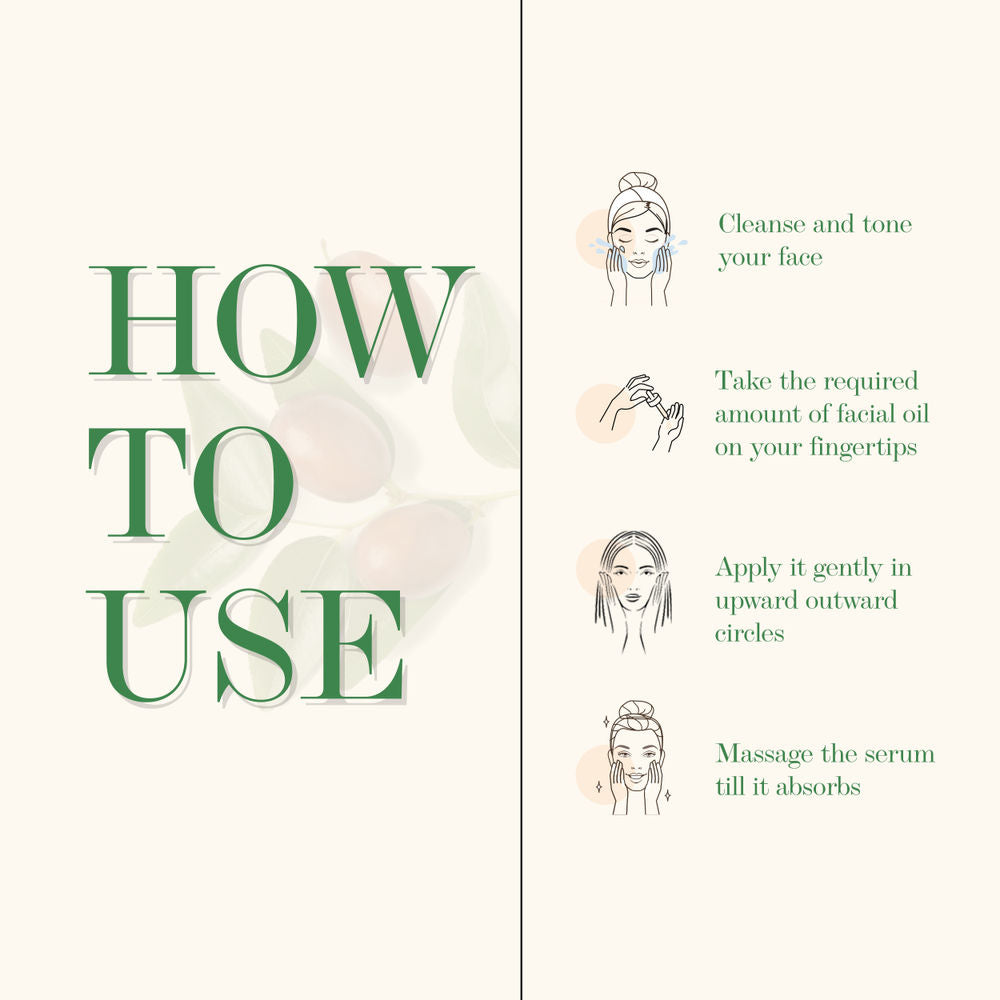 HOW
TO
USE

Cleanse and tone your face

Take the required amount of facial oil on your fingertips

Apply it gently in upward outward circles

Massage the serum till it absorbs