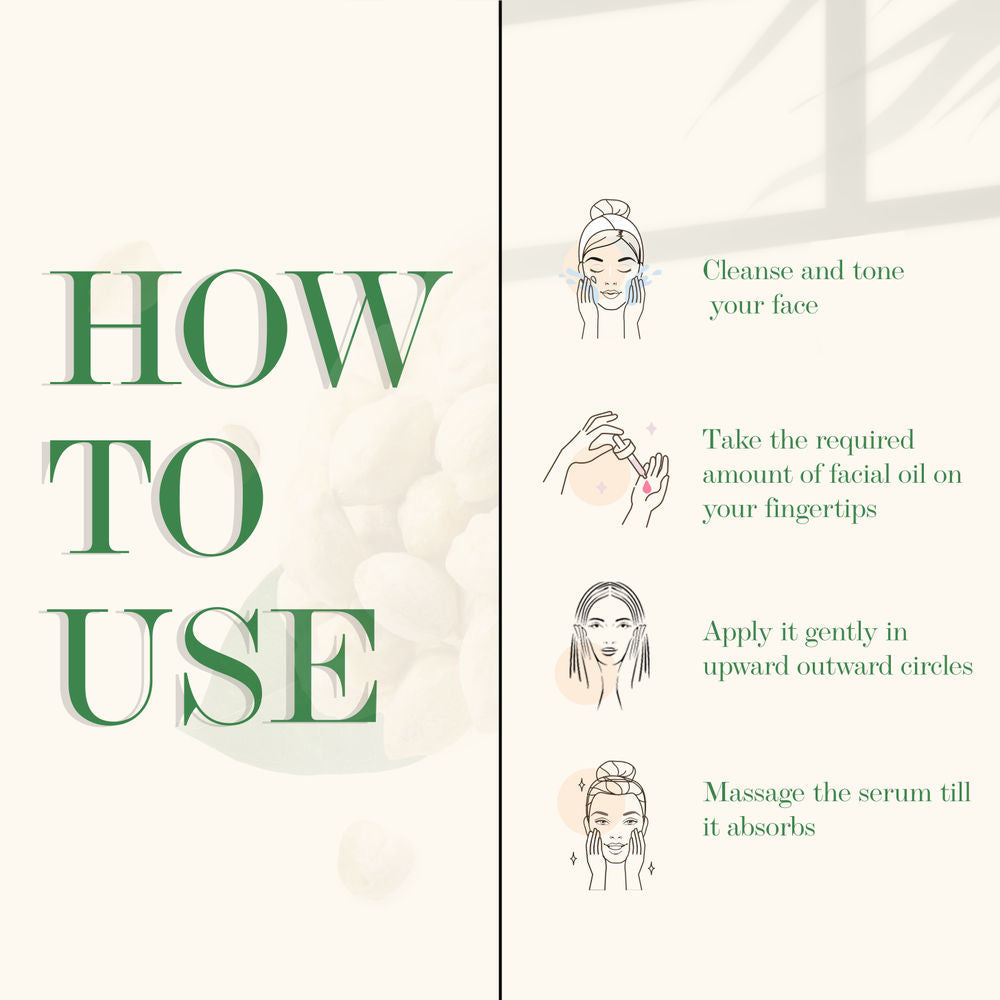 HOW TO USE

Cleanse and tone your face

Take the required amount of facial oil on your fingertips

Apply it gently in upward outward circles

Massage the serum till it absorbs