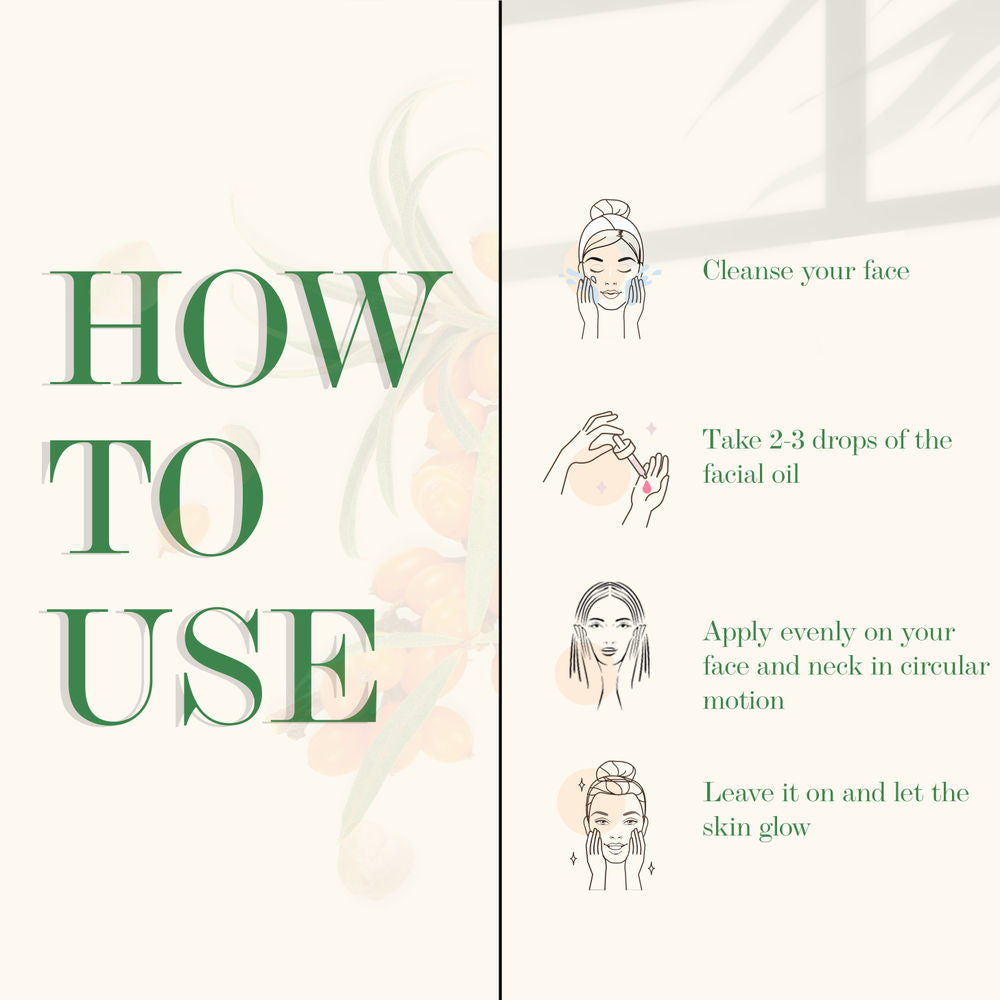 HOW
TO
USE

Cleanse your face

Take 2-3 drops of the facial oil

Apply evenly on your face and neck in circular motion

Leave it on and let the skin glow