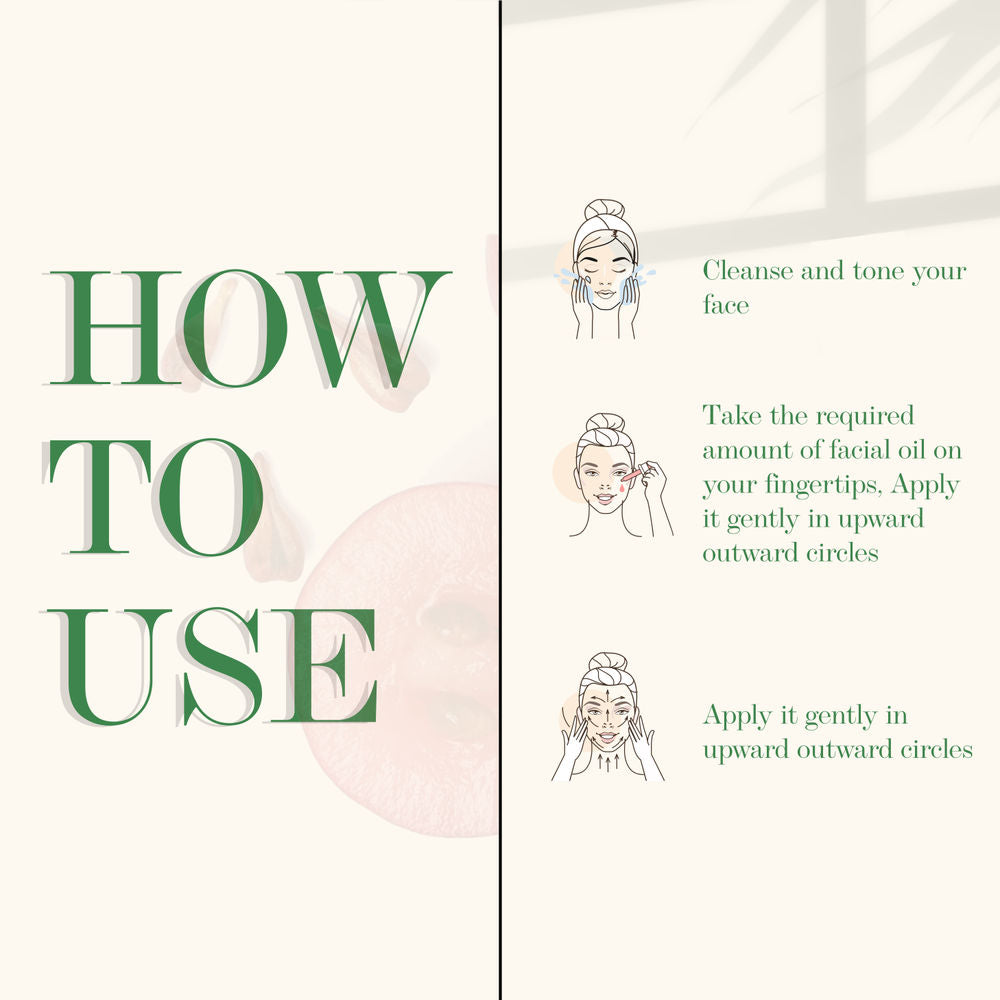 HOW
TO
USE

Cleanse and tone your face

Take the required amount of facial oil on your fingertips, Apply it gently in upward outward circles

Apply it gently in upward outward circles