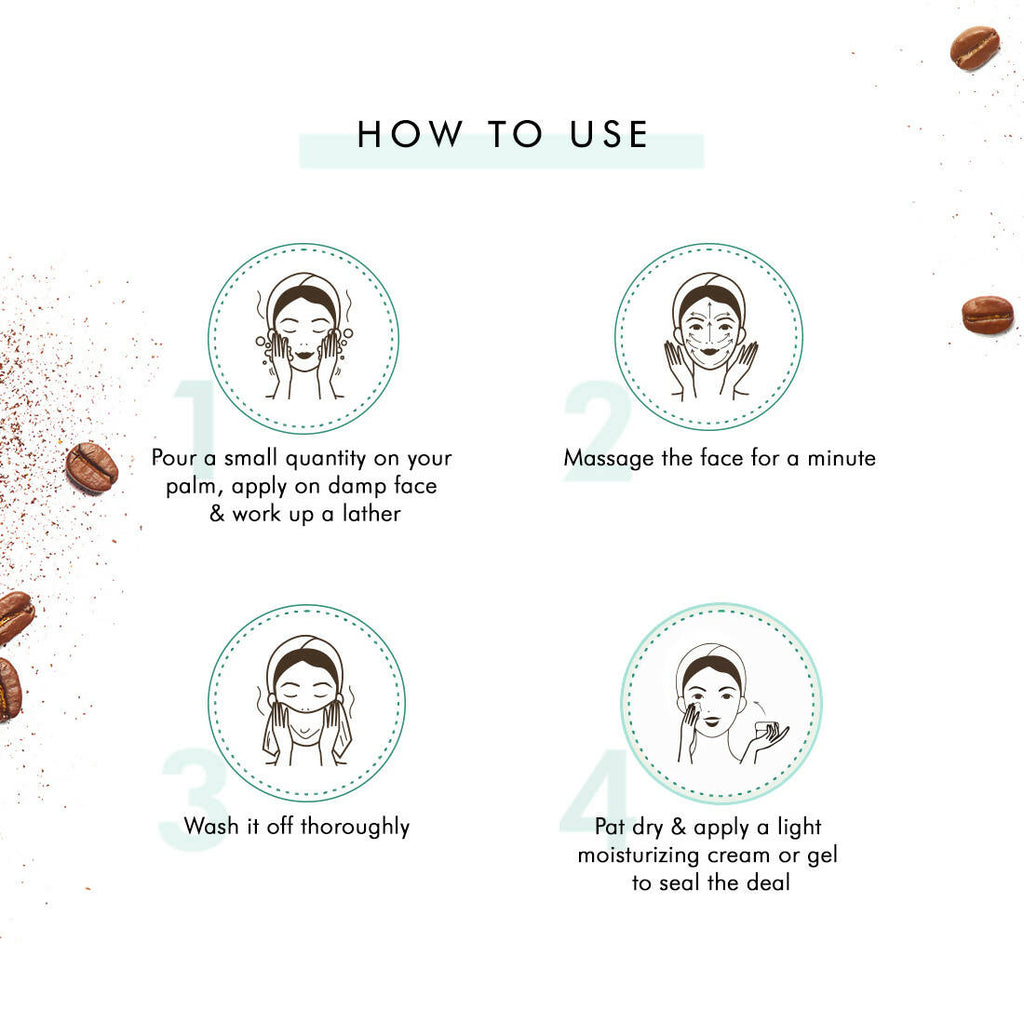 HOW TO USE

1
Pour a small quantity on your palm, apply on damp face & work up a lather

2
Massage the face for a minute

3
Wash it off thoroughly

4
Pat dry & apply a light moisturizing cream or gel to seal the deal