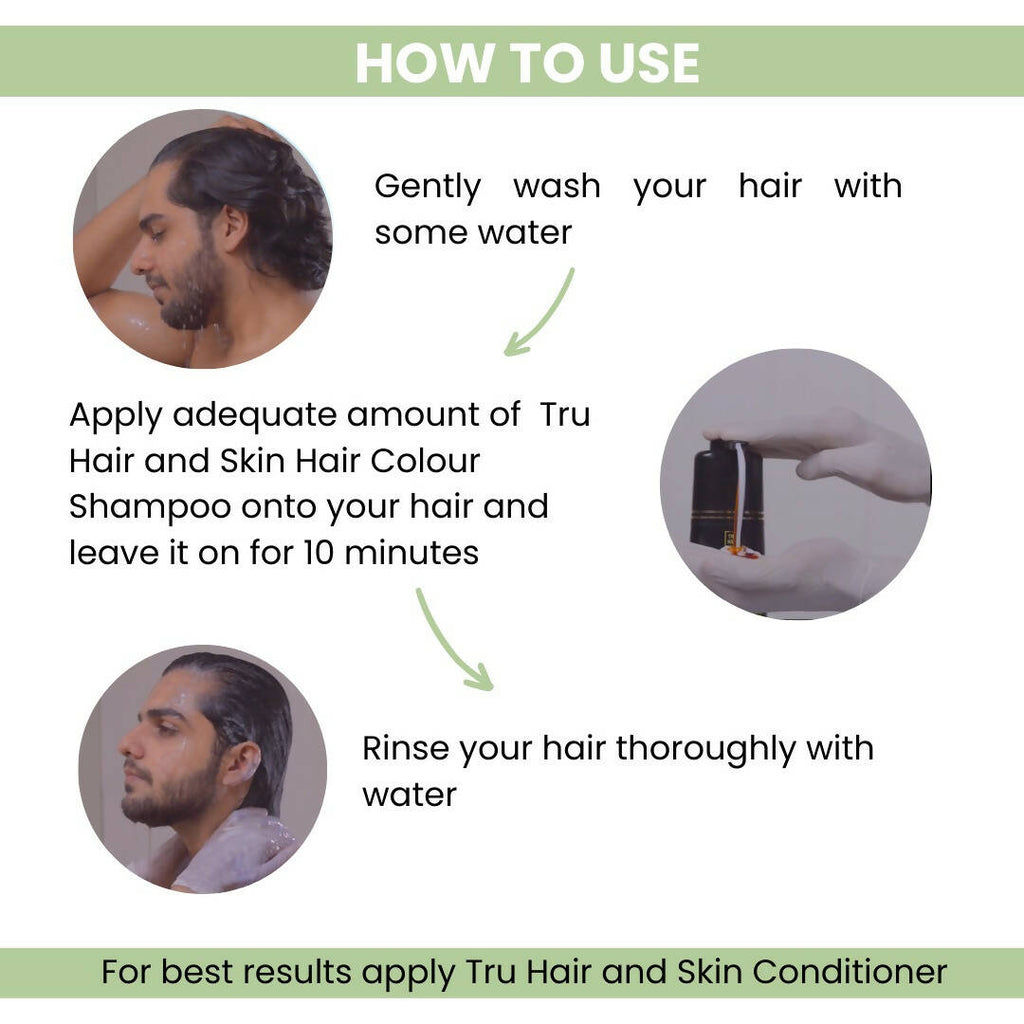 HOW TO USE

Gently wash your hair with some water

Apply adequate amount of Tru Hair and Skin Hair Colour Shampoo onto your hair and leave it on for 10 minutes

Rinse your hair thoroughly with water

For best results apply Tru Hair and Skin Conditioner