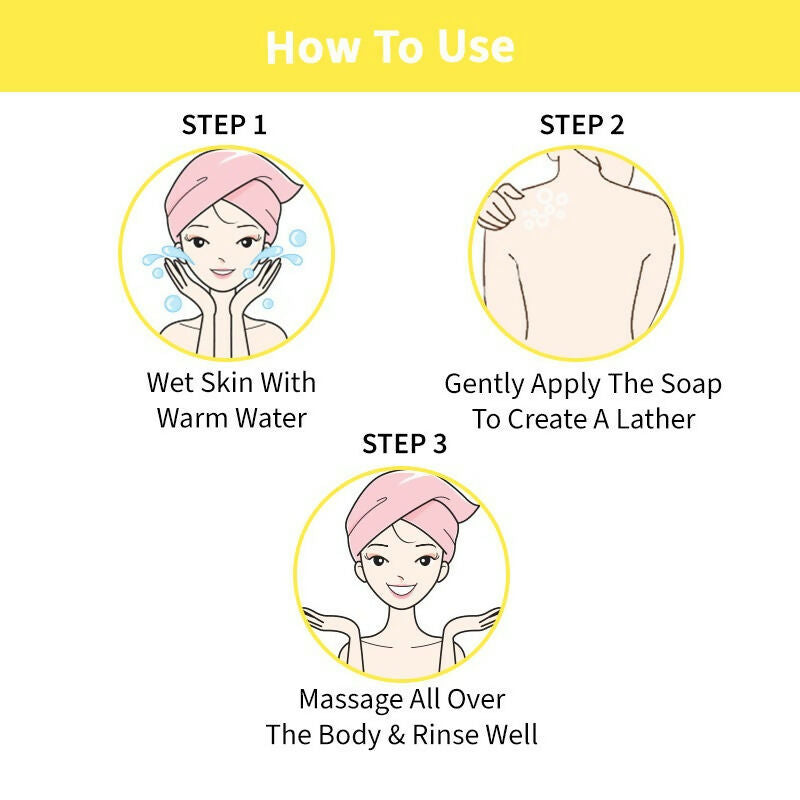 How To Use

STEP 1

Wet Skin With Warm Water

STEP 2

Gently Apply The Soap To Create A Lather

STEP 3

Massage All Over The Body & Rinse Well