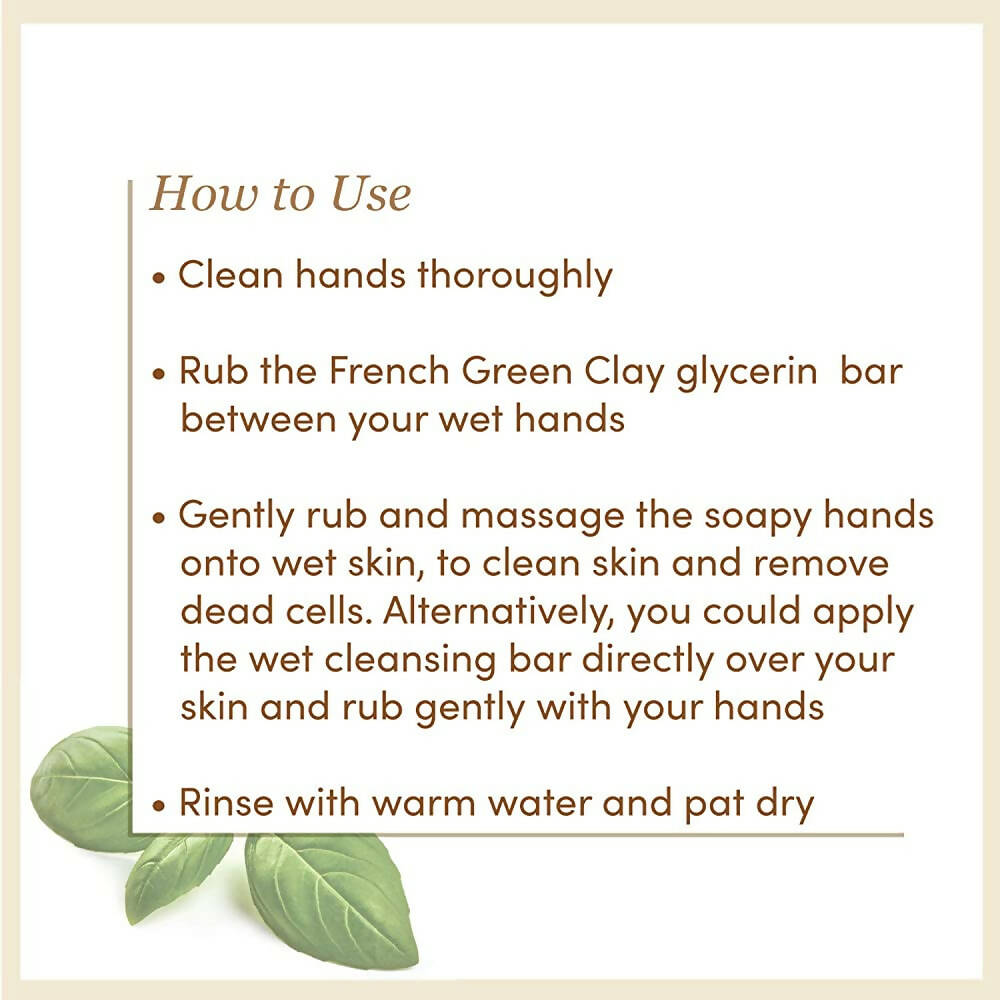 How to Use

• Clean hands thoroughly

• Rub the French Green Clay glycerin bar between your wet hands

• Gently rub and massage the soapy hands onto wet skin, to clean skin and remove dead cells. Alternatively, you could apply the wet cleansing bar directly over your skin and rub gently with your hands

• Rinse with warm water and pat dry