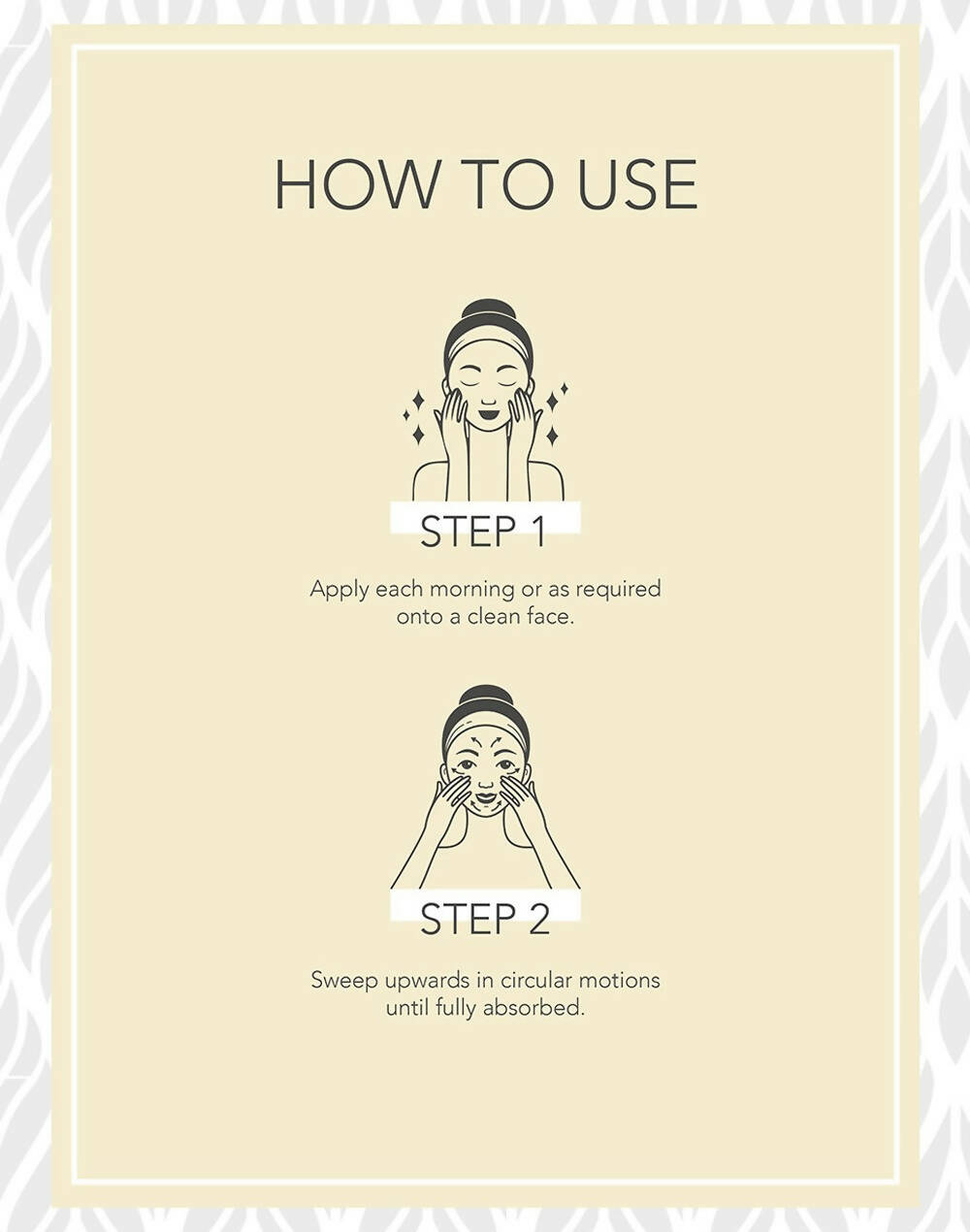 HOW TO USE

STEP 1

Apply each morning or as required onto a clean face.

STEP 2

Sweep upwards in circular motions until fully absorbed.