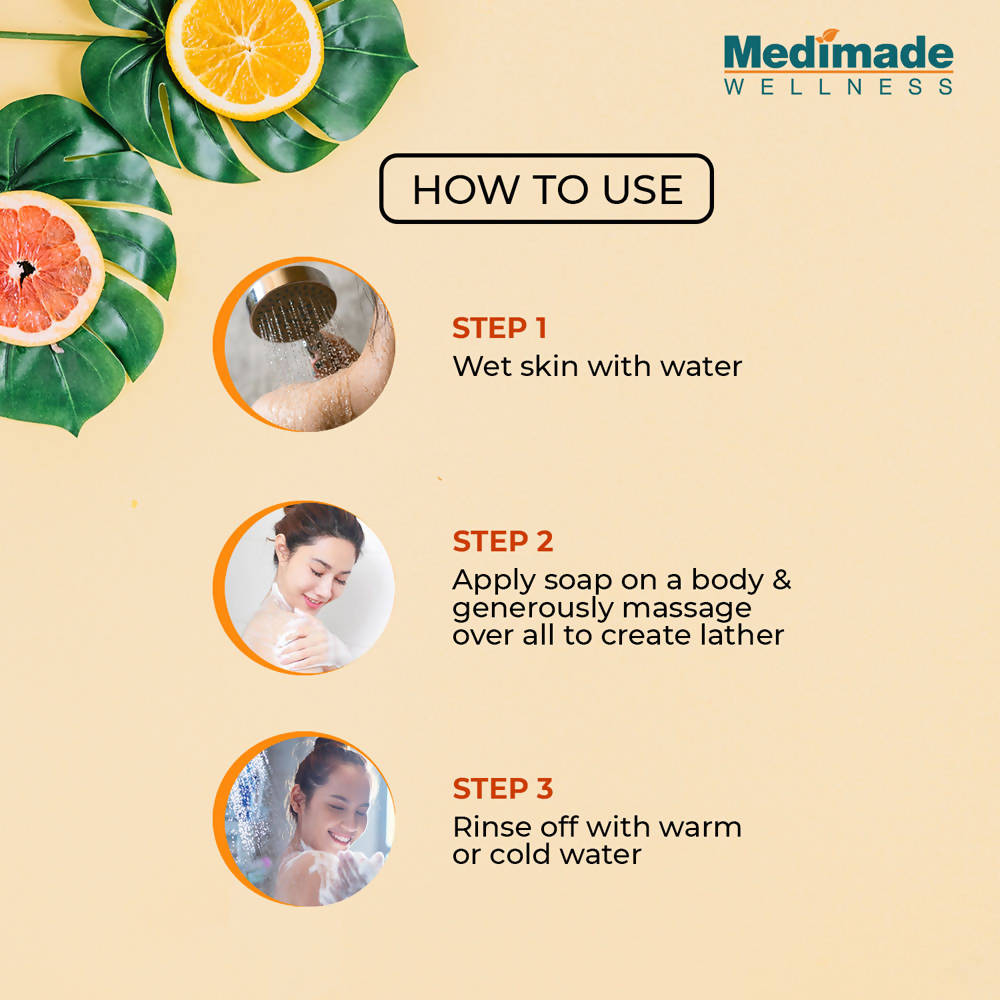 Medimade
WELLNESS

HOW TO USE

STEP 1
Wet skin with water

STEP 2
Apply soap on a body & generously massage over all to create lather

STEP 3
Rinse off with warm or cold water