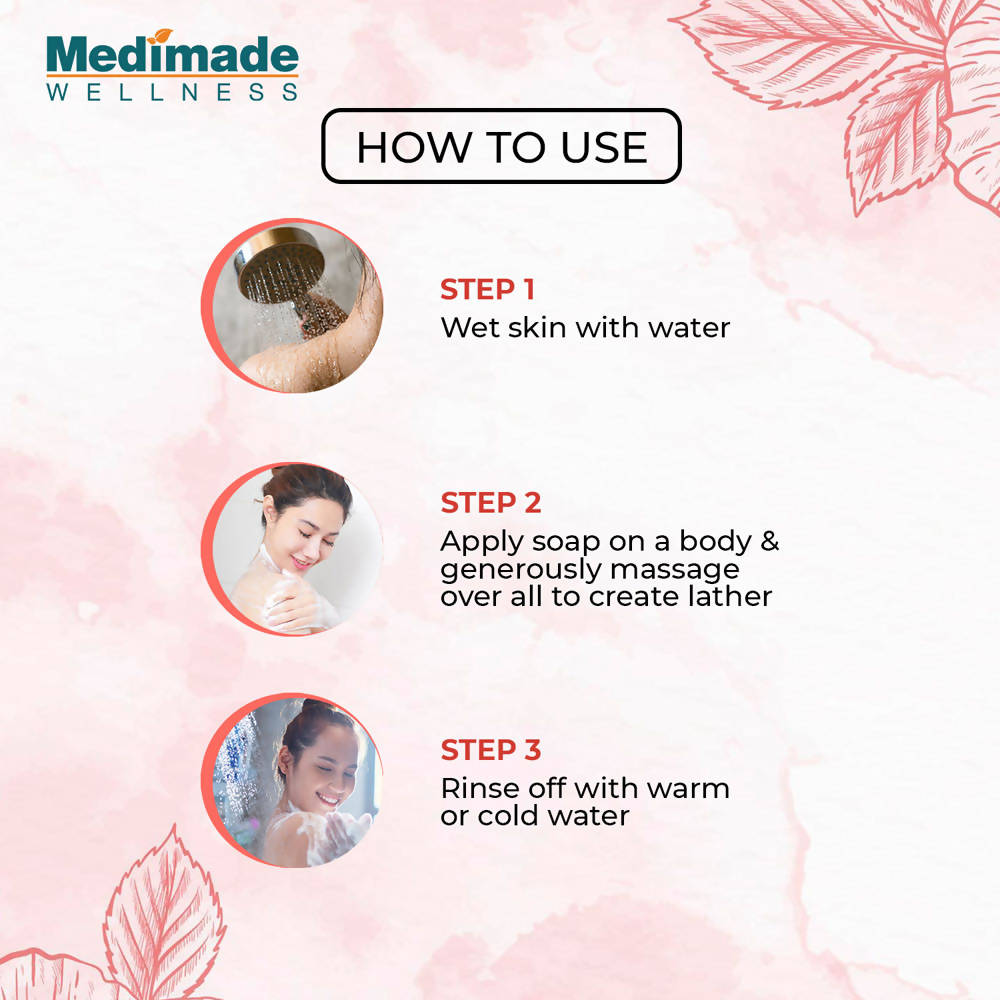 Medimade
WELLNESS

HOW TO USE

STEP 1
Wet skin with water

STEP 2
Apply soap on a body & generously massage over all to create lather

STEP 3
Rinse off with warm or cold water