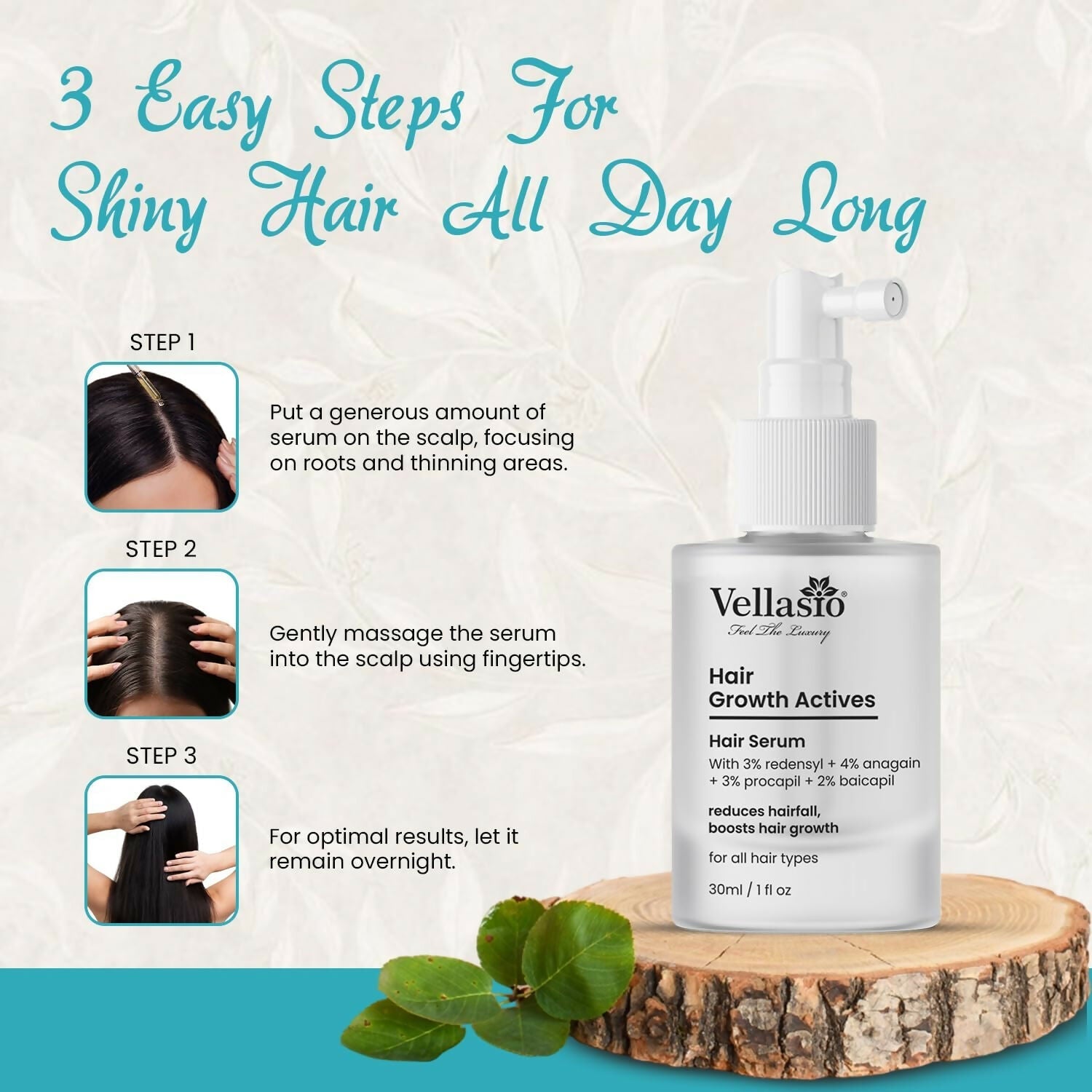 3 Easy Steps For Shiny Hair All Day Long

STEP 1

Put a generous amount of serum on the scalp, focusing on roots and thinning areas.

STEP 2

Gently massage the serum into the scalp using fingertips.

STEP 3

For optimal results, let it remain overnight.

Vellasio®
Feel The Luxury

Hair Growth Actives

Hair Serum
With 3% redensyl + 4% anagain + 3% procapil + 2% baicapil

reduces hairfall, boosts hair growth

for all hair types

30ml / 1 fl oz