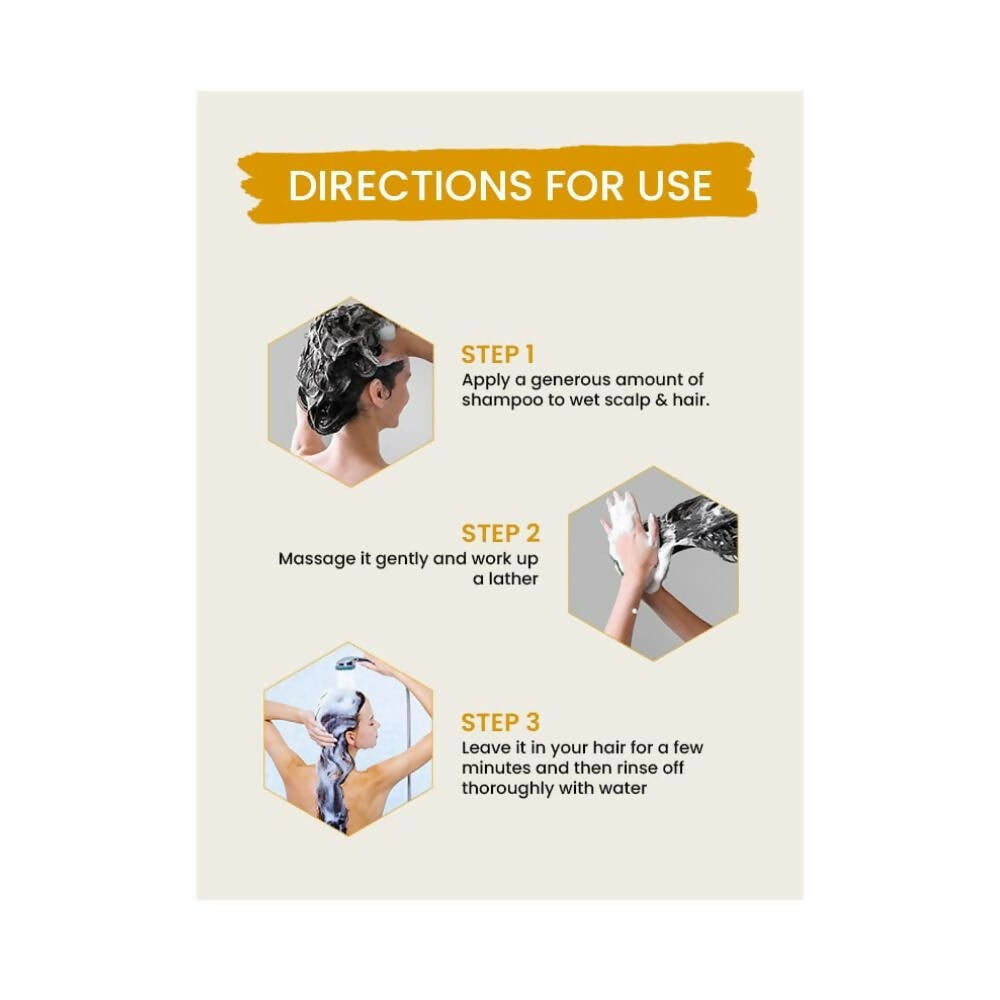 DIRECTIONS FOR USE

STEP 1
Apply a generous amount of shampoo to wet scalp & hair.

STEP 2
Massage it gently and work up a lather

STEP 3
Leave it in your hair for a few minutes and then rinse off thoroughly with water