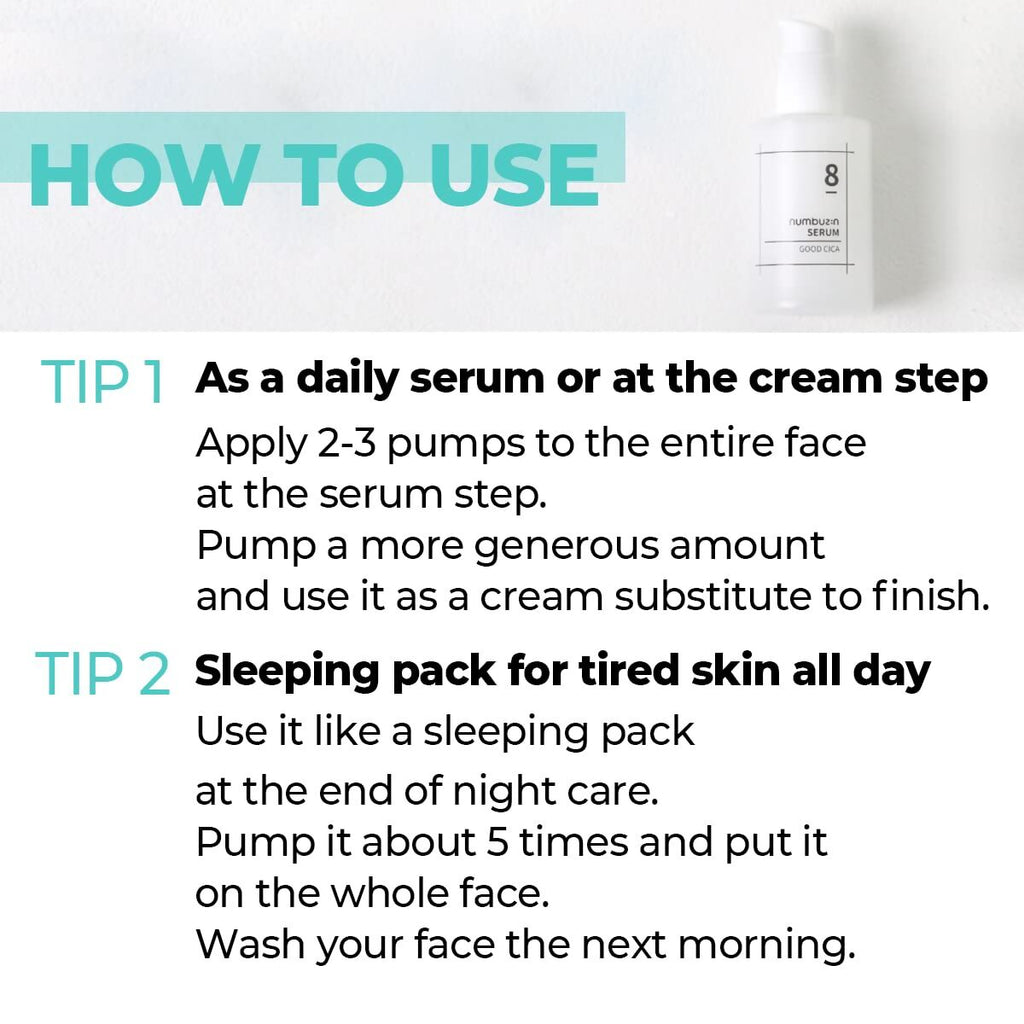 HOW TO USE

8
numbuz:n
SERUM
GOOD CICA

TIP 1 As a daily serum or at the cream step

Apply 2-3 pumps to the entire face at the serum step.
Pump a more generous amount and use it as a cream substitute to finish.

TIP 2 Sleeping pack for tired skin all day

Use it like a sleeping pack at the end of night care.
Pump it about 5 times and put it on the whole face.
Wash your face the next morning.