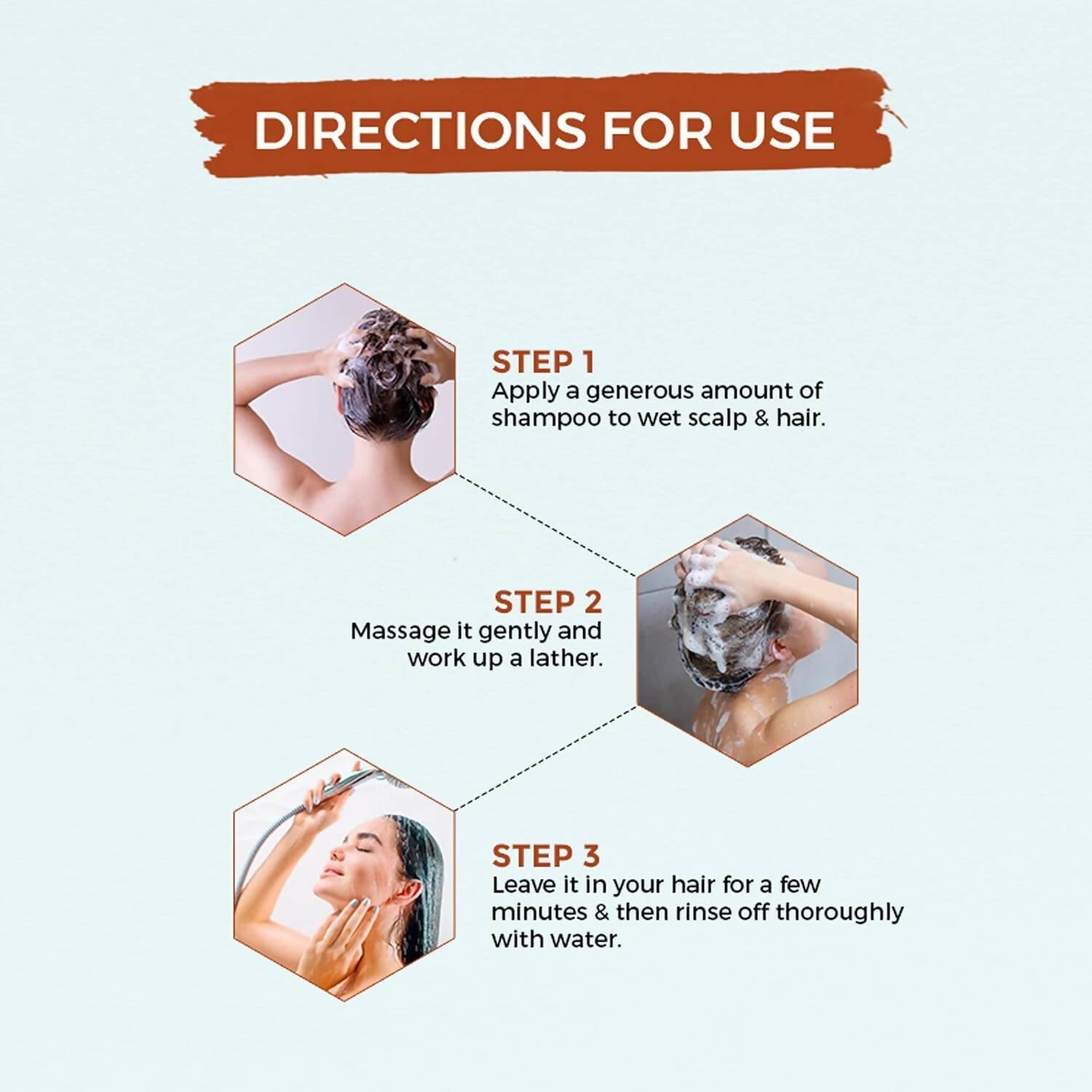 DIRECTIONS FOR USE

STEP 1
Apply a generous amount of shampoo to wet scalp & hair.

STEP 2
Massage it gently and work up a lather.

STEP 3
Leave it in your hair for a few minutes & then rinse off thoroughly with water.