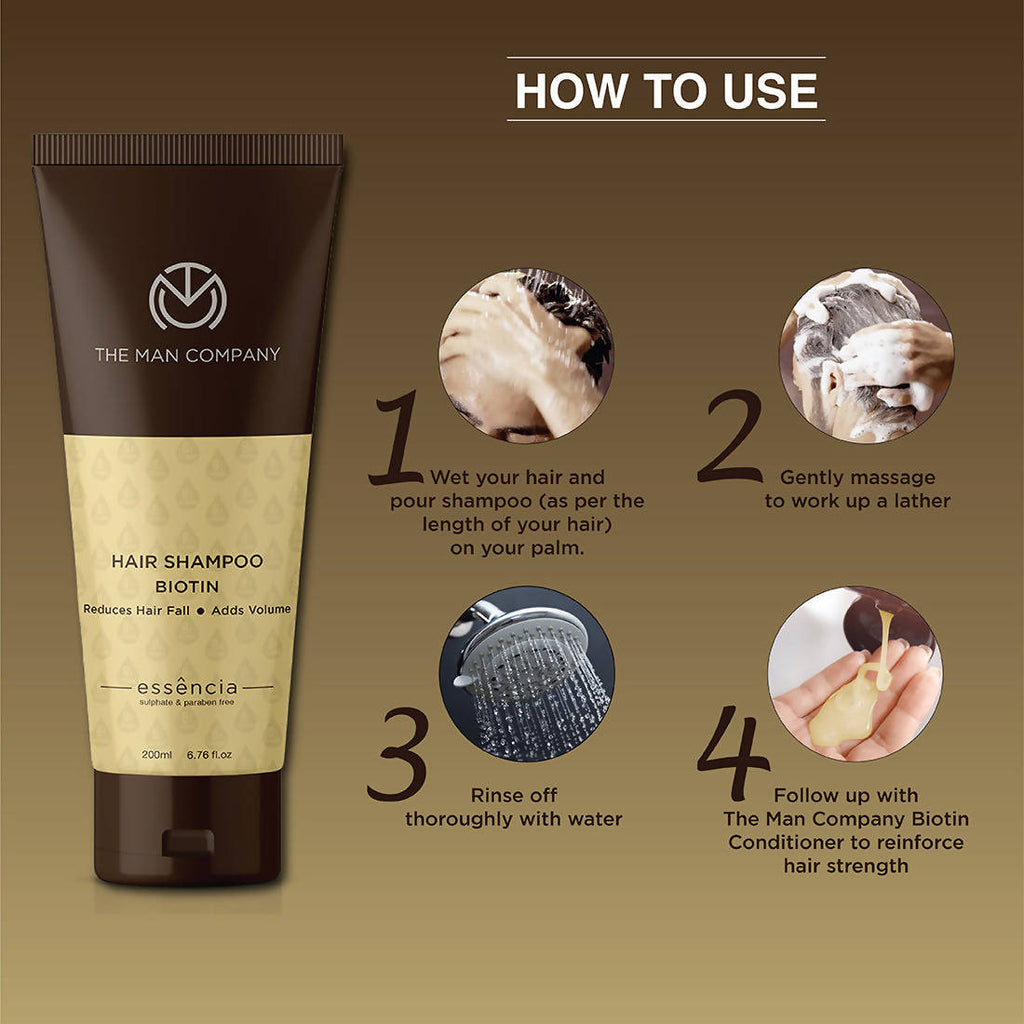 HOW TO USE

THE MAN COMPANY

HAIR SHAMPOO
BIOTIN
Reduces Hair Fall ● Adds Volume

essência
sulphate & paraben free

200ml 6.76 fl.oz

1 Wet your hair and pour shampoo (as per the length of your hair) on your palm.

2 Gently massage to work up a lather

3 Rinse off thoroughly with water

4 Follow up with The Man Company Biotin Conditioner to reinforce hair strength