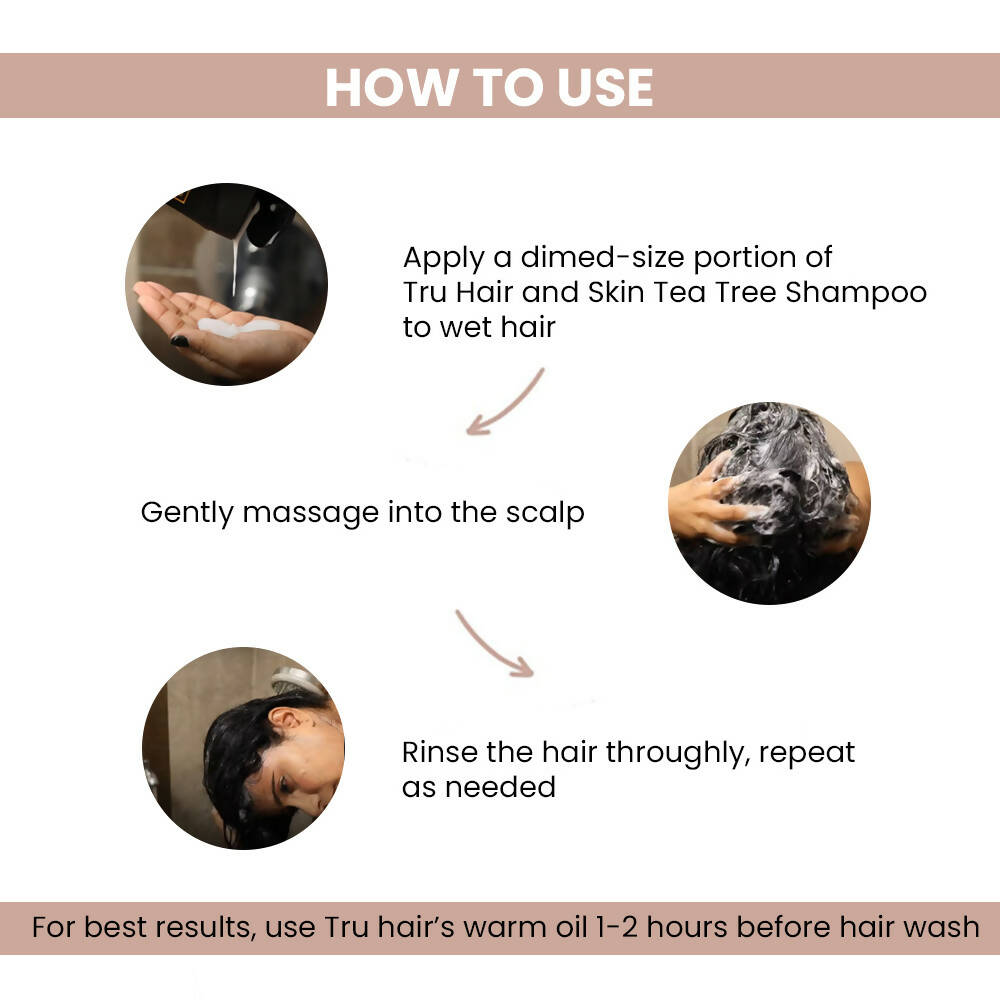 HOW TO USE

Apply a dimed-size portion of Tru Hair and Skin Tea Tree Shampoo to wet hair

Gently massage into the scalp

Rinse the hair throughly, repeat as needed

For best results, use Tru hair's warm oil 1-2 hours before hair wash