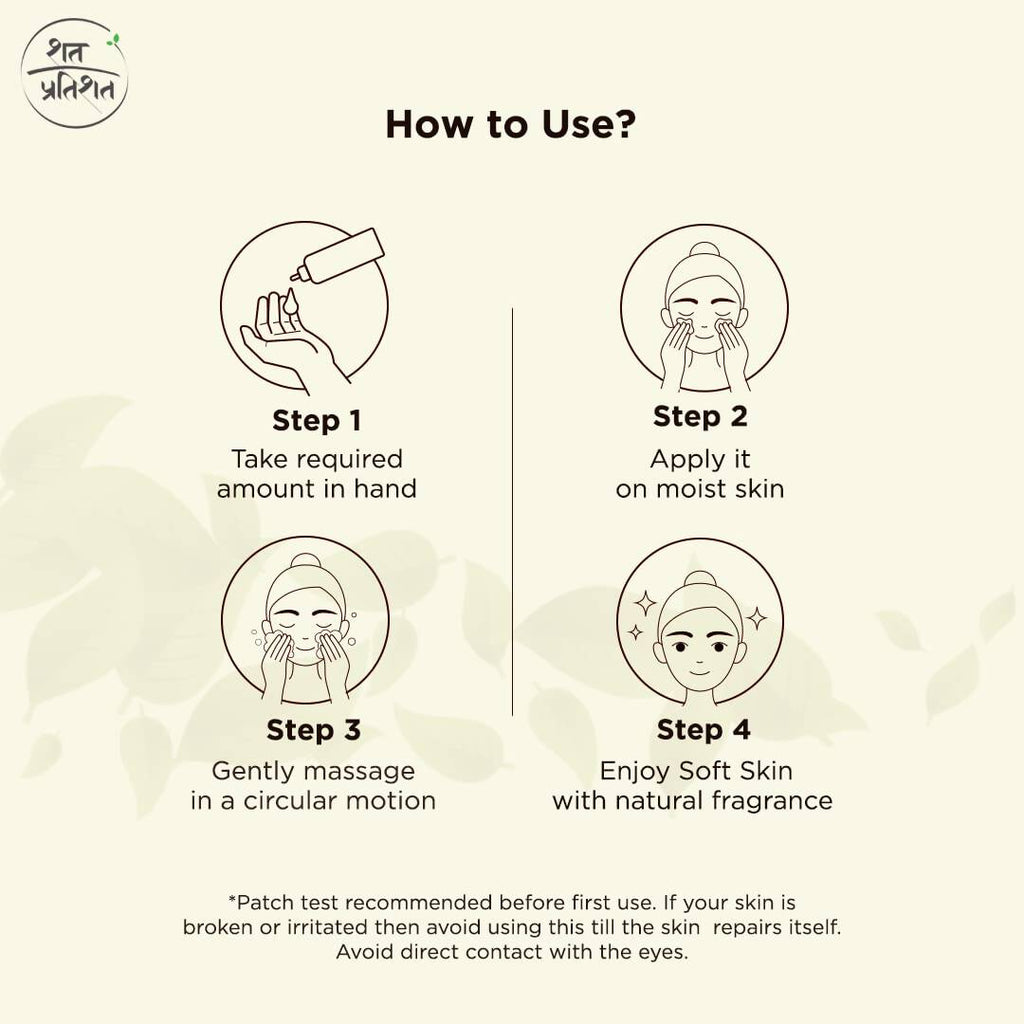 शत प्रतिशत

How to Use?

Step 1
Take required amount in hand

Step 2
Apply it on moist skin

Step 3
Gently massage in a circular motion

Step 4
Enjoy Soft Skin with natural fragrance

*Patch test recommended before first use. If your skin is broken or irritated then avoid using this till the skin repairs itself. Avoid direct contact with the eyes.