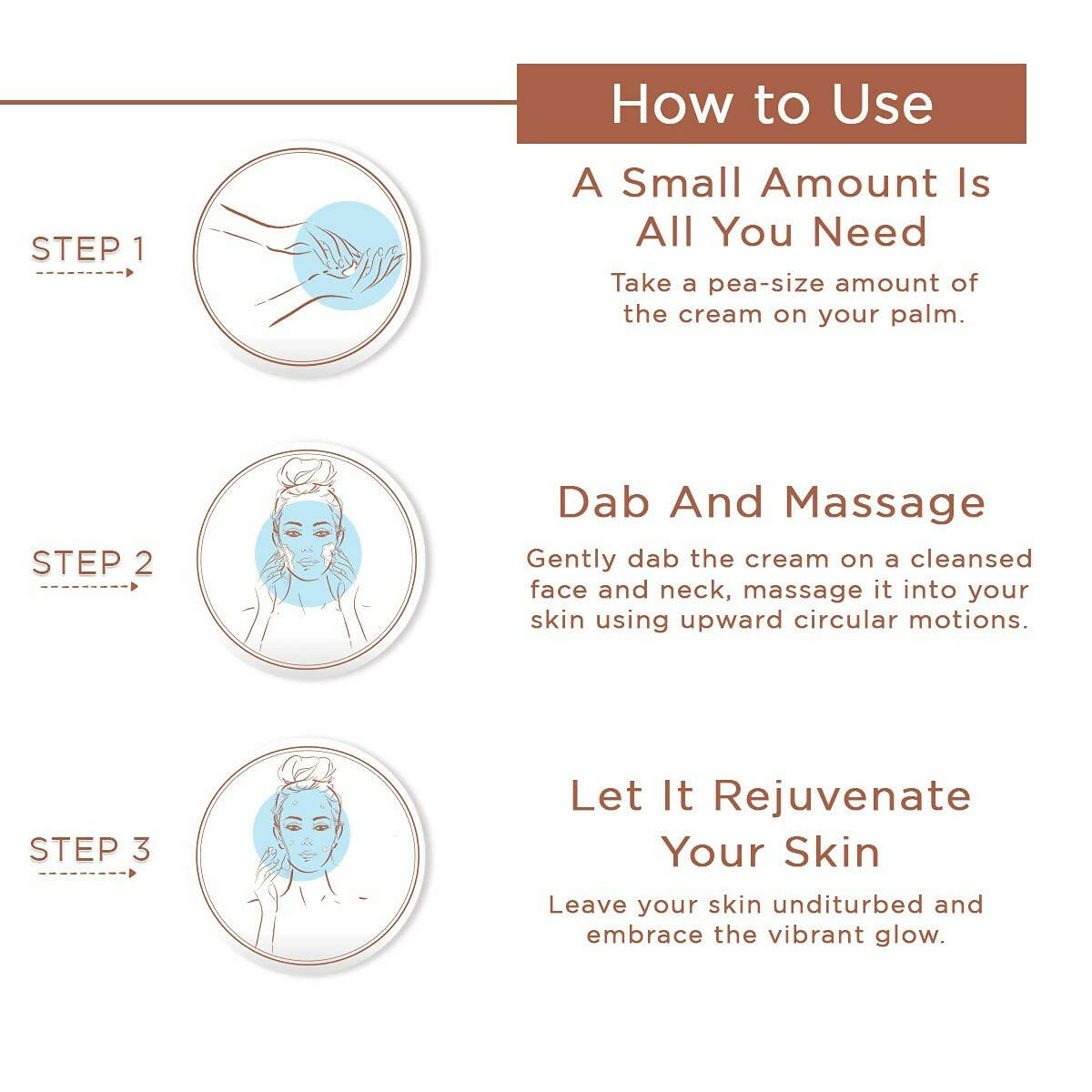 How to Use

STEP 1

A Small Amount Is All You Need

Take a pea-size amount of the cream on your palm.

STEP 2

Dab And Massage

Gently dab the cream on a cleansed face and neck, massage it into your skin using upward circular motions.

STEP 3

Let It Rejuvenate Your Skin

Leave your skin unditurbed and embrace the vibrant glow.