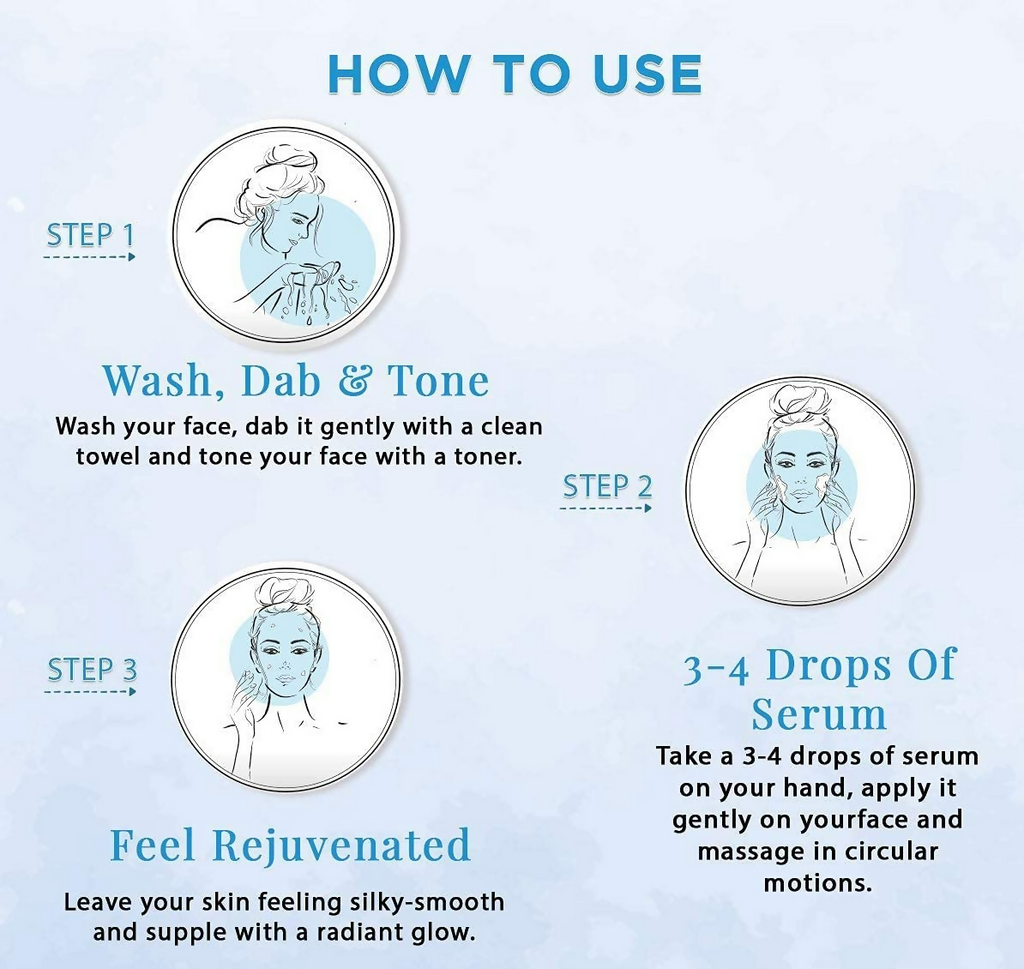 HOW TO USE

STEP 1

Wash, Dab & Tone

Wash your face, dab it gently with a clean towel and tone your face with a toner.

STEP 2

3-4 Drops Of Serum

Take a 3-4 drops of serum on your hand, apply it gently on yourface and massage in circular motions.

STEP 3

Feel Rejuvenated

Leave your skin feeling silky-smooth and supple with a radiant glow.