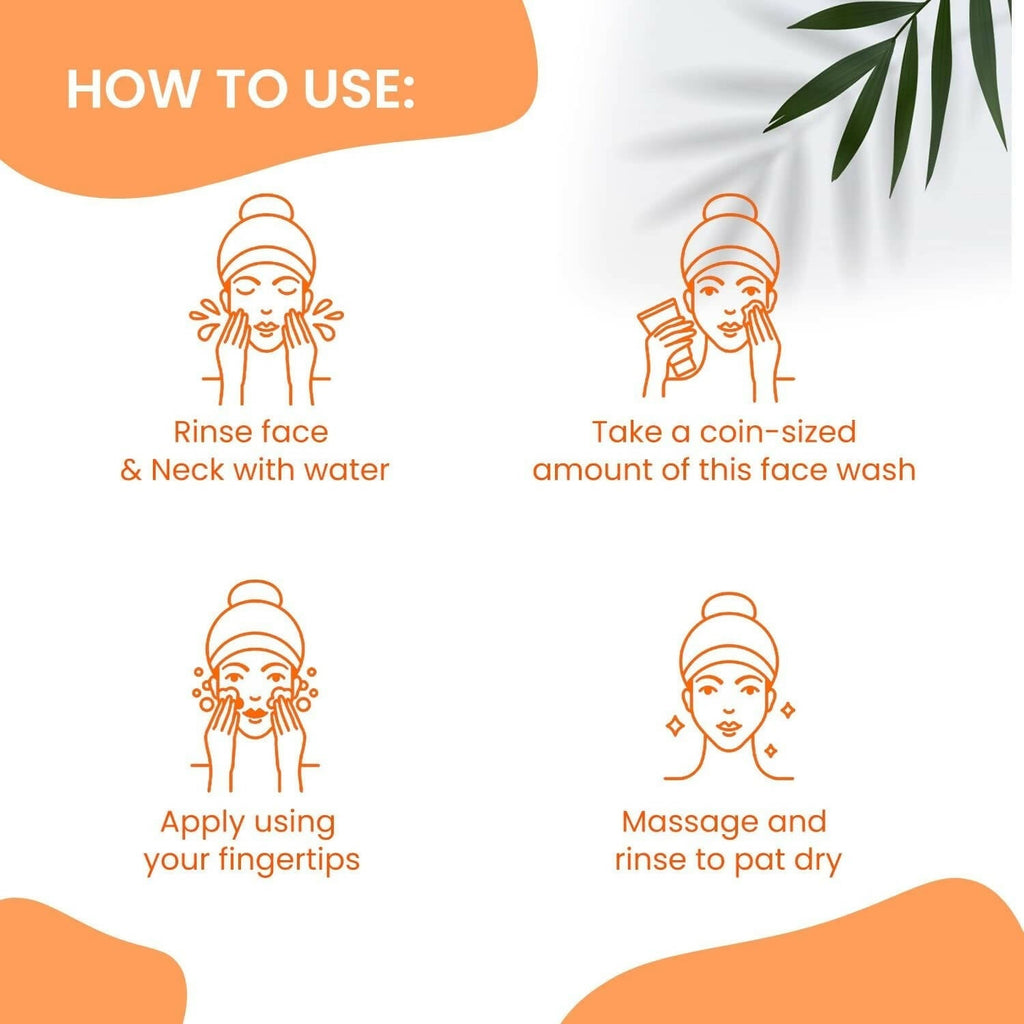 HOW TO USE:

Rinse face & Neck with water

Take a coin-sized amount of this face wash

Apply using your fingertips

Massage and rinse to pat dry