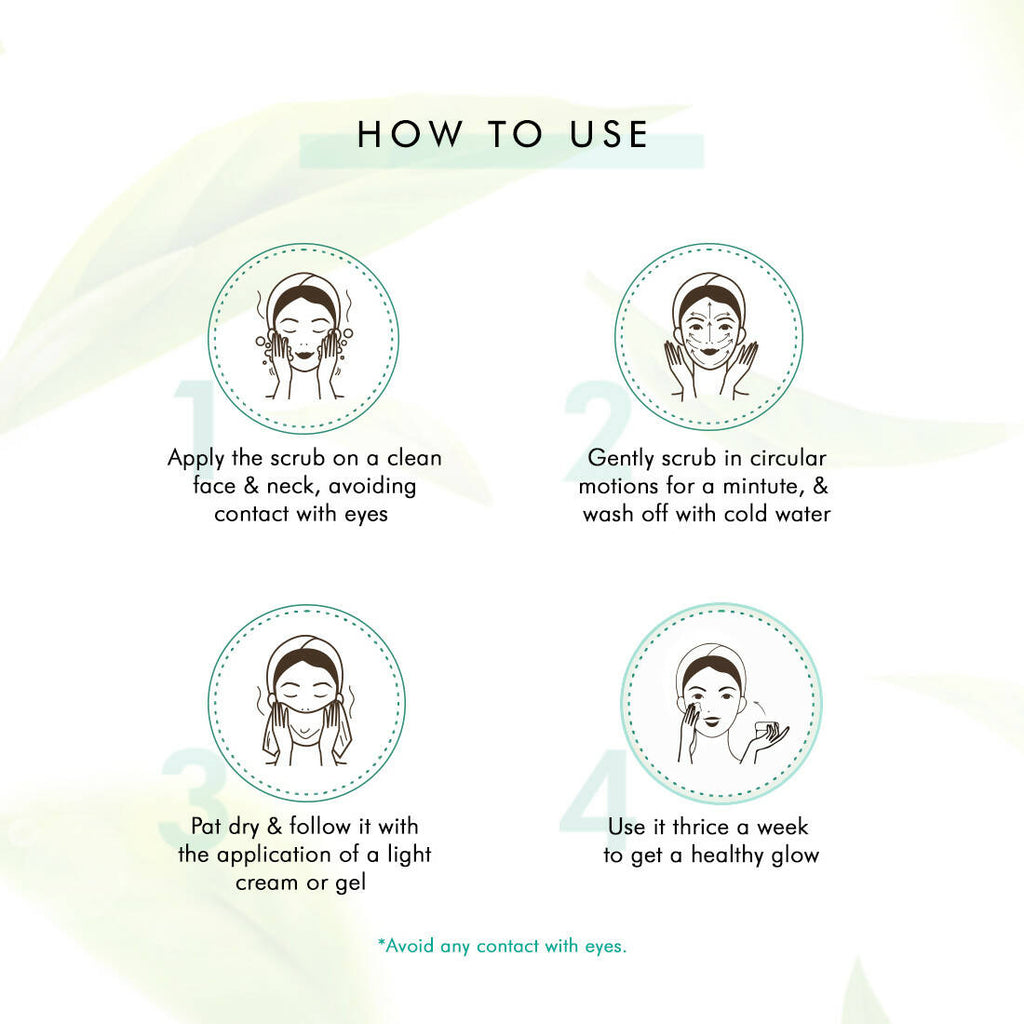 HOW TO USE

1
Apply the scrub on a clean face & neck, avoiding contact with eyes

2
Gently scrub in circular motions for a mintute, & wash off with cold water

3
Pat dry & follow it with the application of a light cream or gel

4
Use it thrice a week to get a healthy glow

*Avoid any contact with eyes.