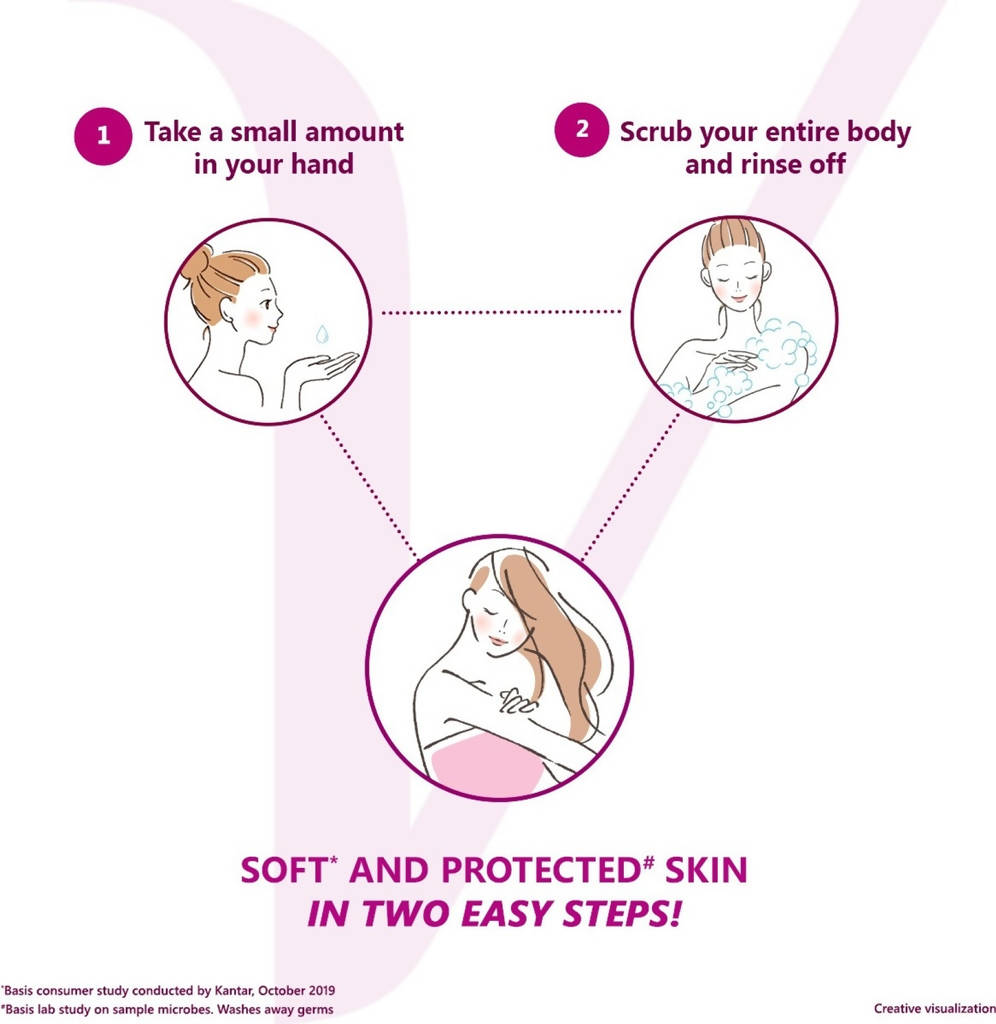 1 Take a small amount in your hand

2 Scrub your entire body and rinse off

SOFT* AND PROTECTED# SKIN
IN TWO EASY STEPS!

*Basis consumer study conducted by Kantar, October 2019
#Basis lab study on sample microbes. Washes away germs

Creative visualization